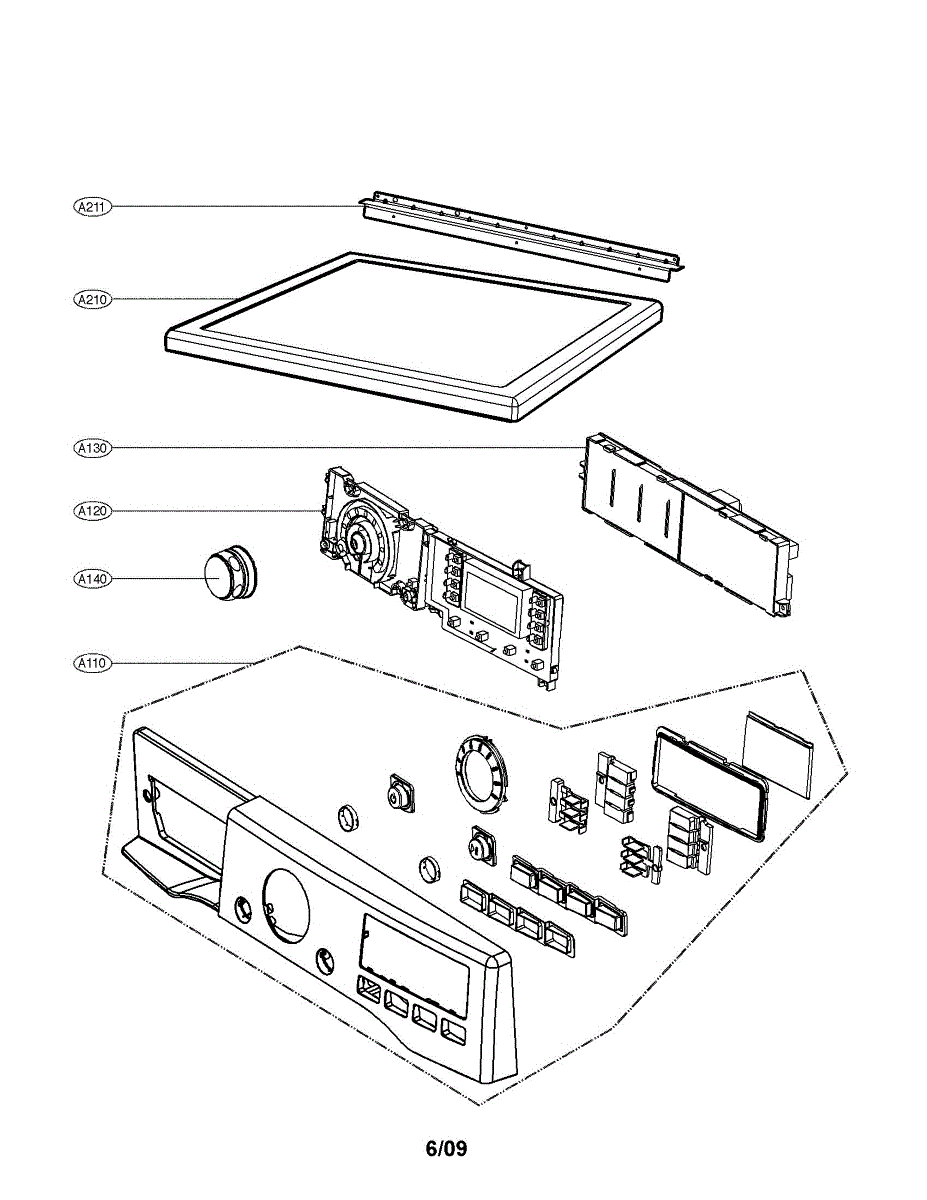 A211

A210

A130

A120

A140

A110

6/09