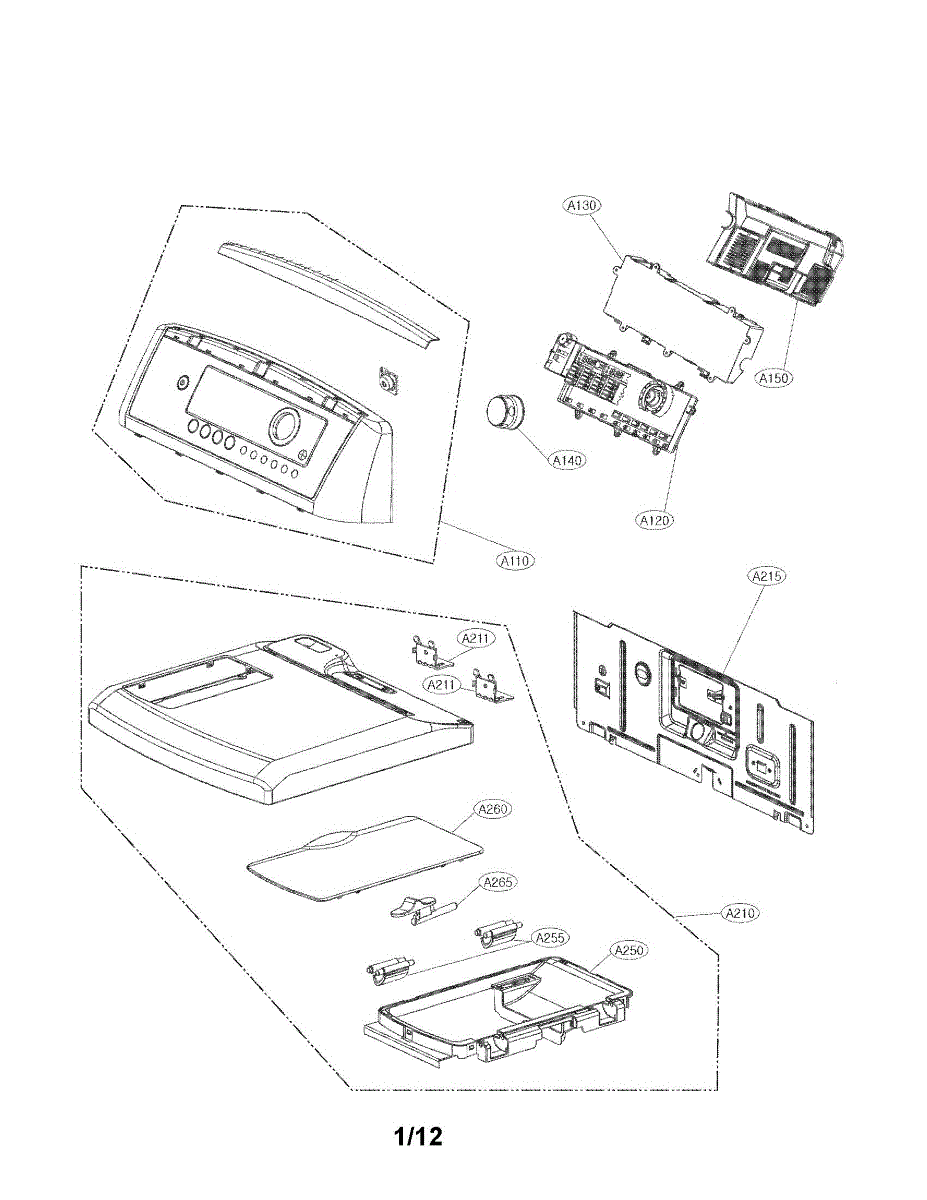 A130

A150

A140

A120

A110

A215

A211

A211

A260

A265

A210

A255

A250

1/12