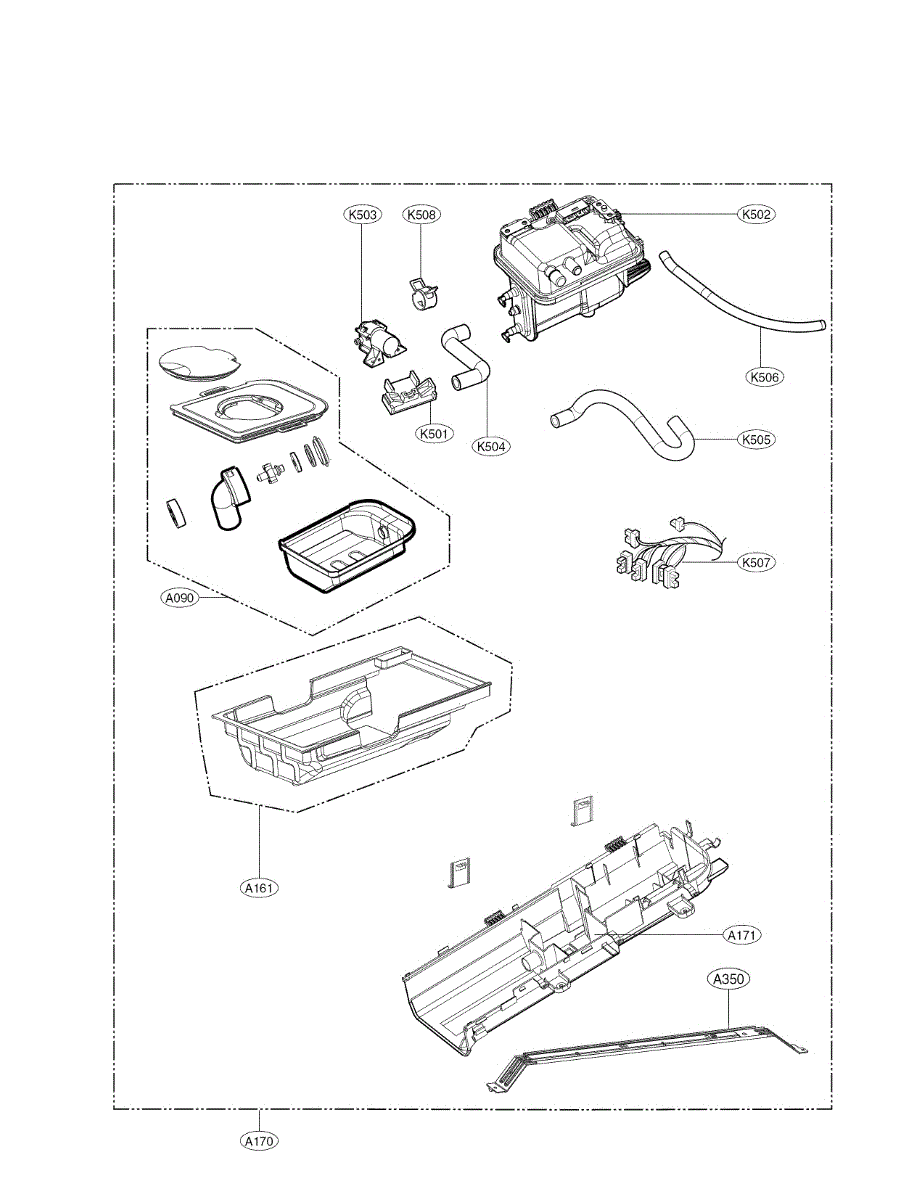 K503
K508
K502
K506
K501
K504
K505
K507
A090
A161
A171
A350
A170