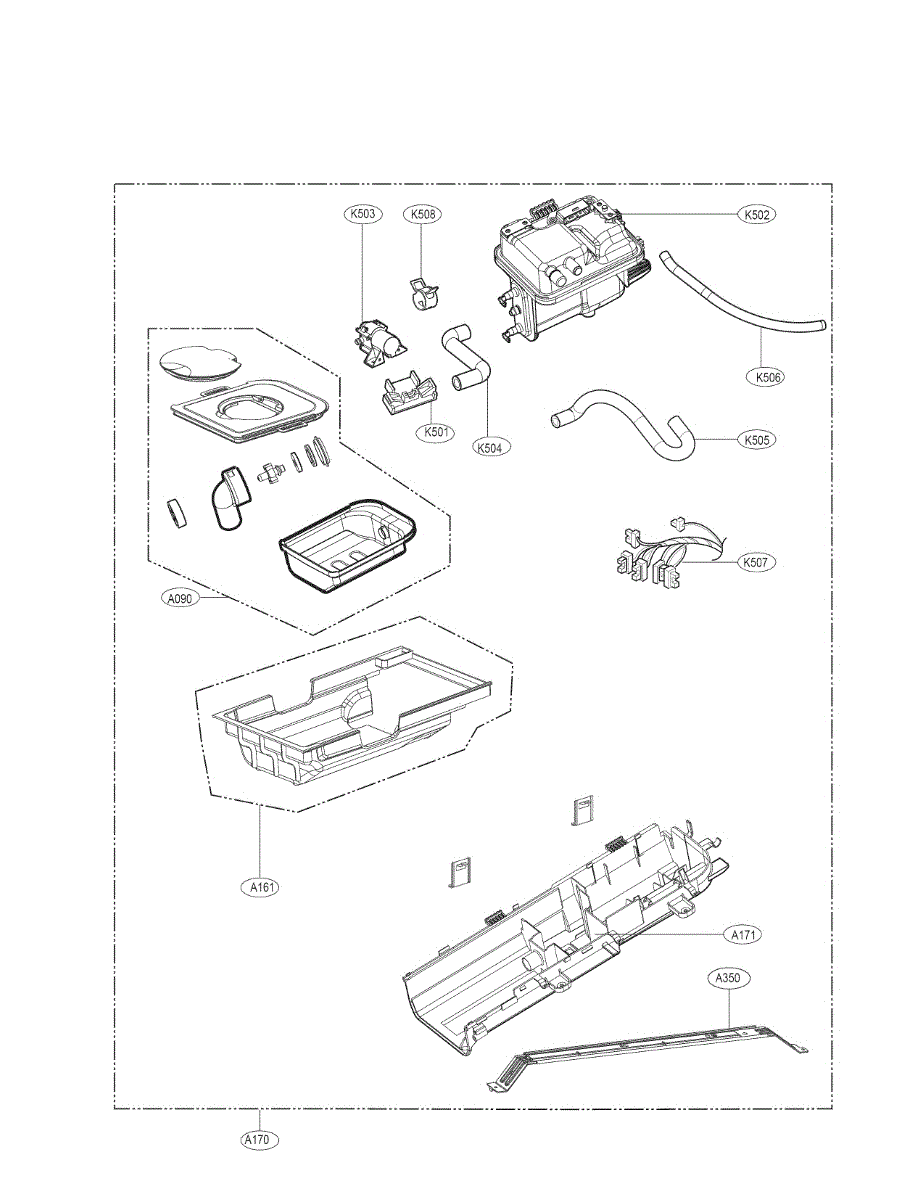 K503
K508
K502
K506
K501
K504
K505
K507
A090
A161
A171
A350
A170