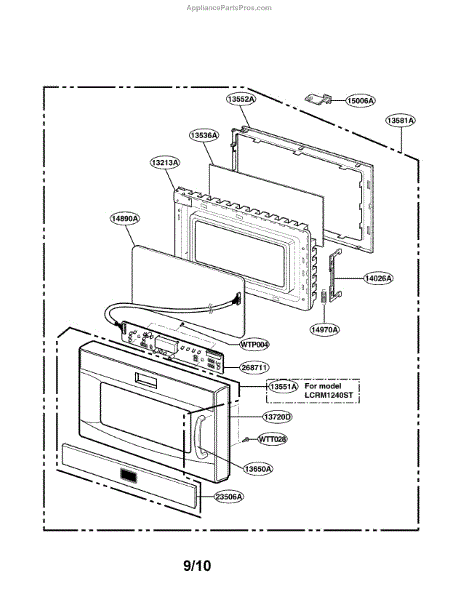 AppliancePartsPros.com

13552A
15006A
13581A
13536A
13213A
14890A
14026A
14970A
WTP004
268711
13551A
For model LCRM1240ST
13720D
WTT028
13650A
23506A

9/10