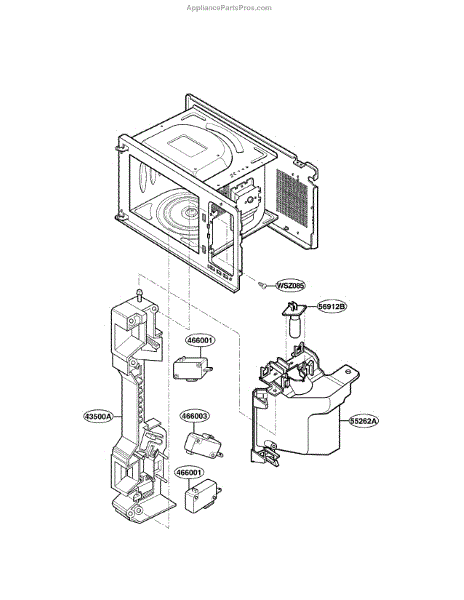 AppliancePartsPros.com

WSZ085

56912B

466001

43500A

466003

55262A

466001