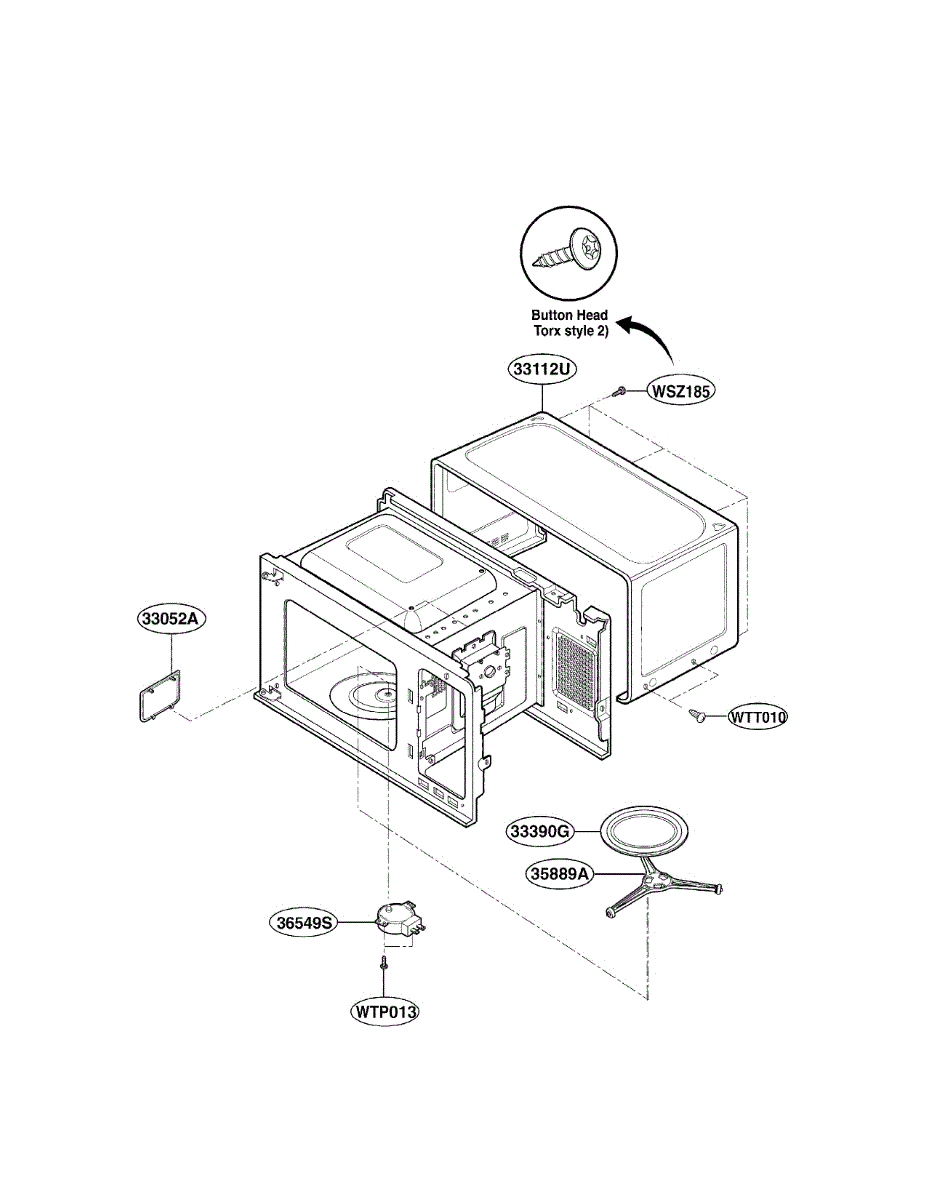 Button Head
Torx style 2)

33112U

WSZ185

33052A

WTT010

33390G

35889A

36549S

WTP013