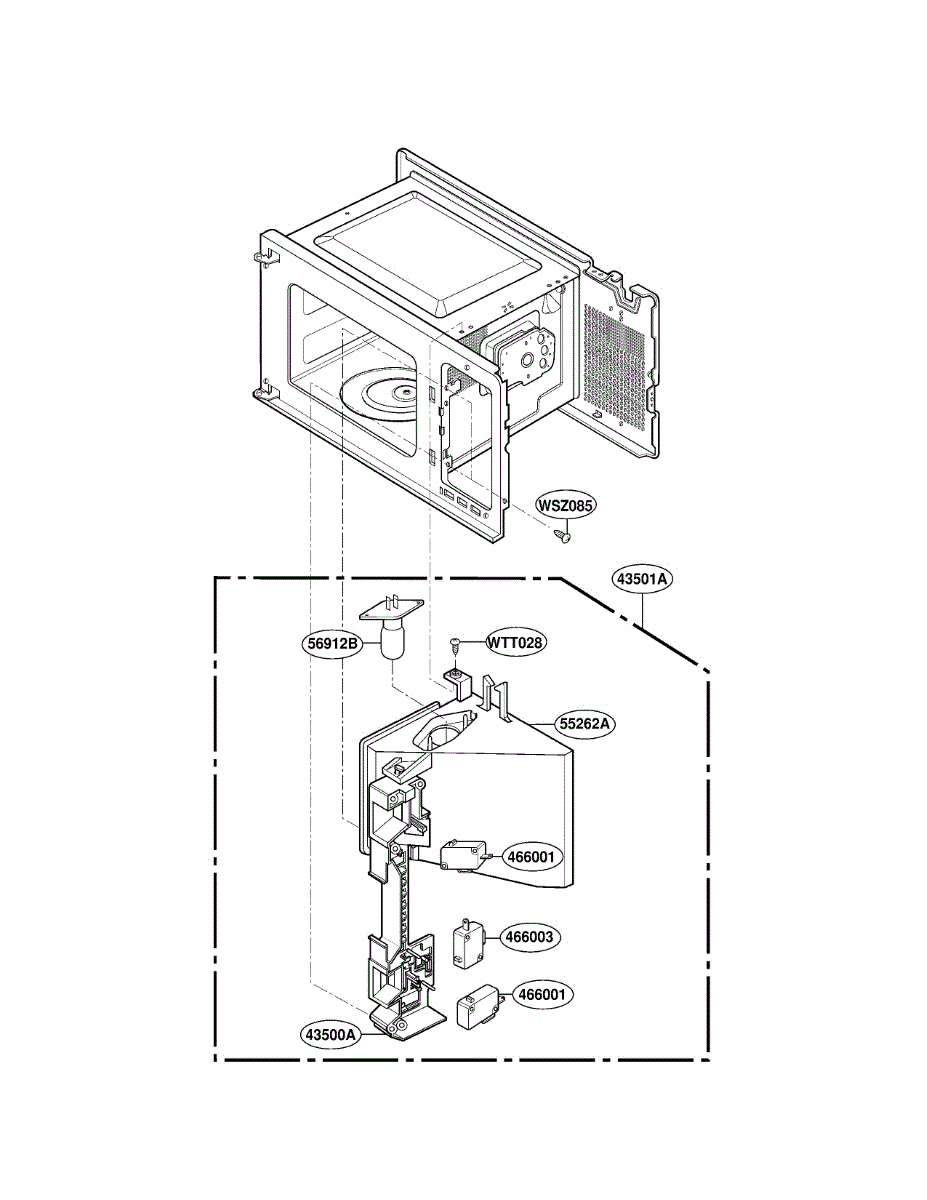 WSZ085
43501A
56912B
WTT028
55262A
466001
466003
466001
43500A