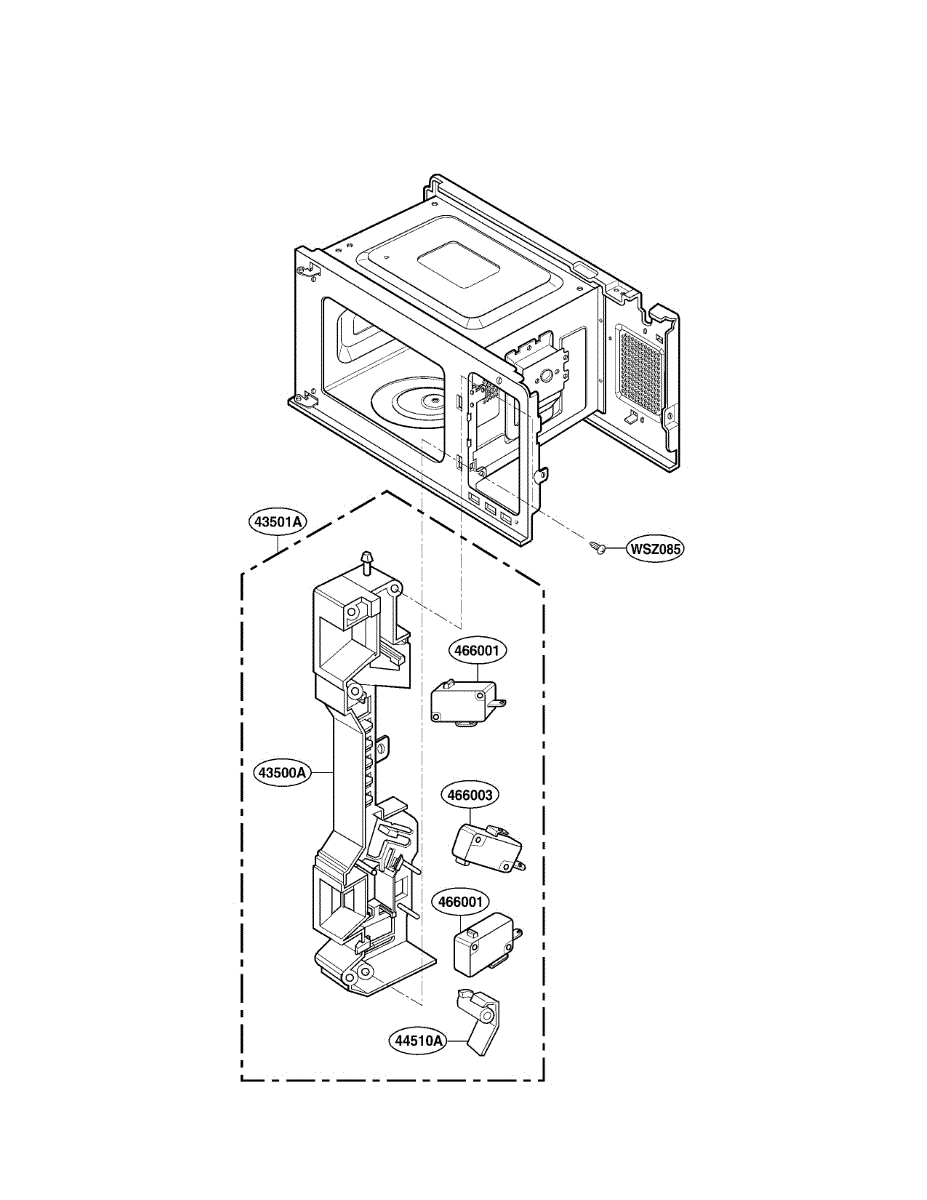 43501A

WSZ085

466001

43500A

466003

466001

44510A