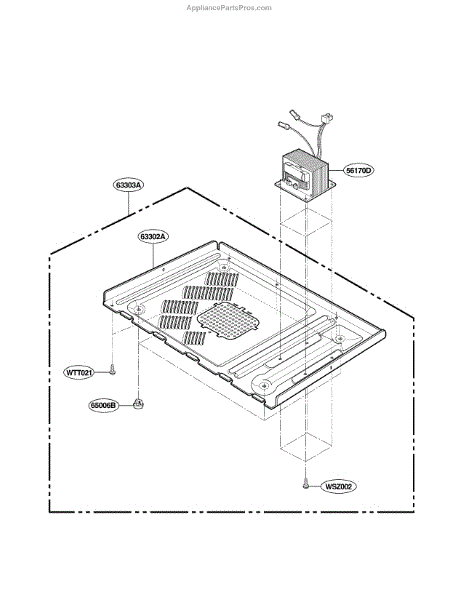 AppliancePartsPros.com

56170D

63303A

63302A

WTT021

65006B

WSZ002