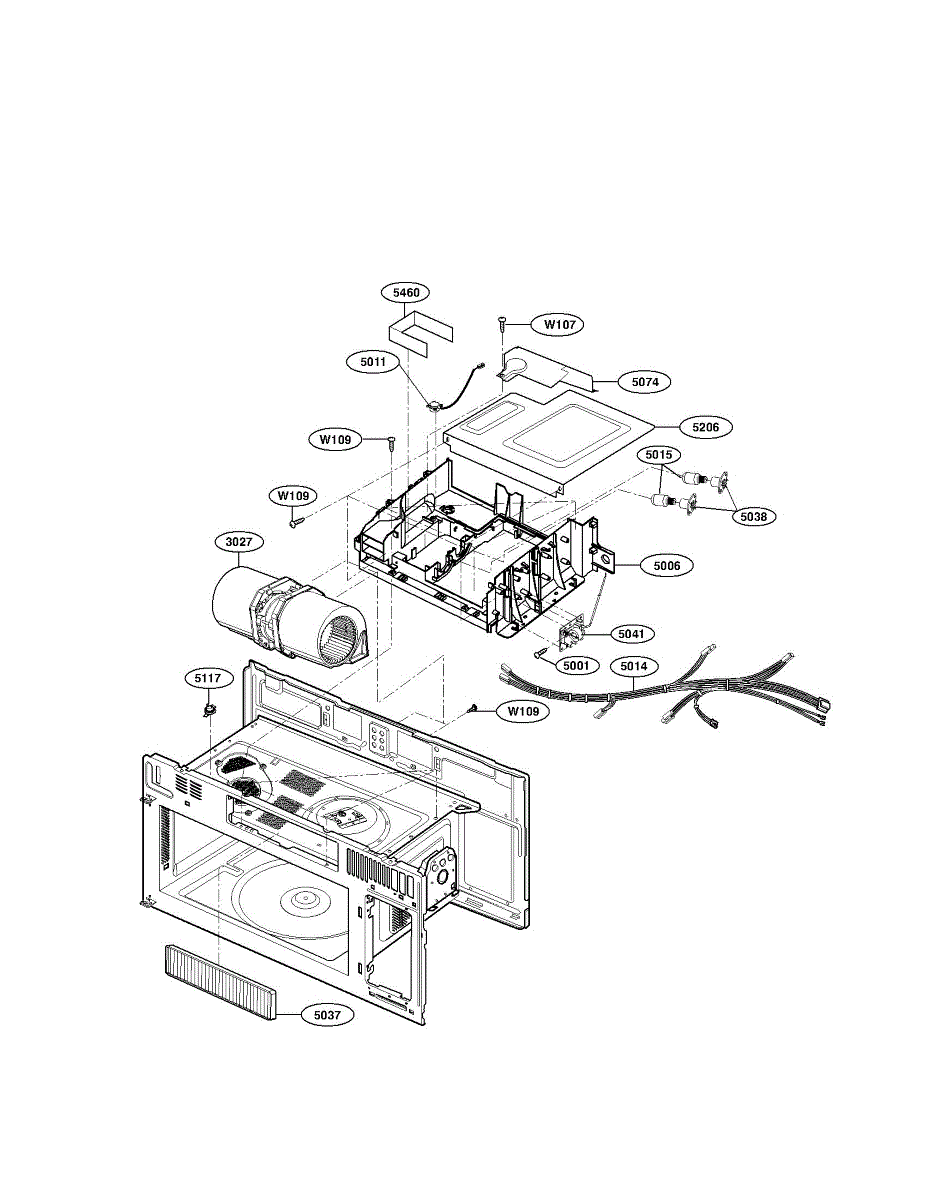 5460
W107
5011
5074
5206
W109
5015
W109
5038
3027
5006
5041
5001
5014
5117
W109
5037