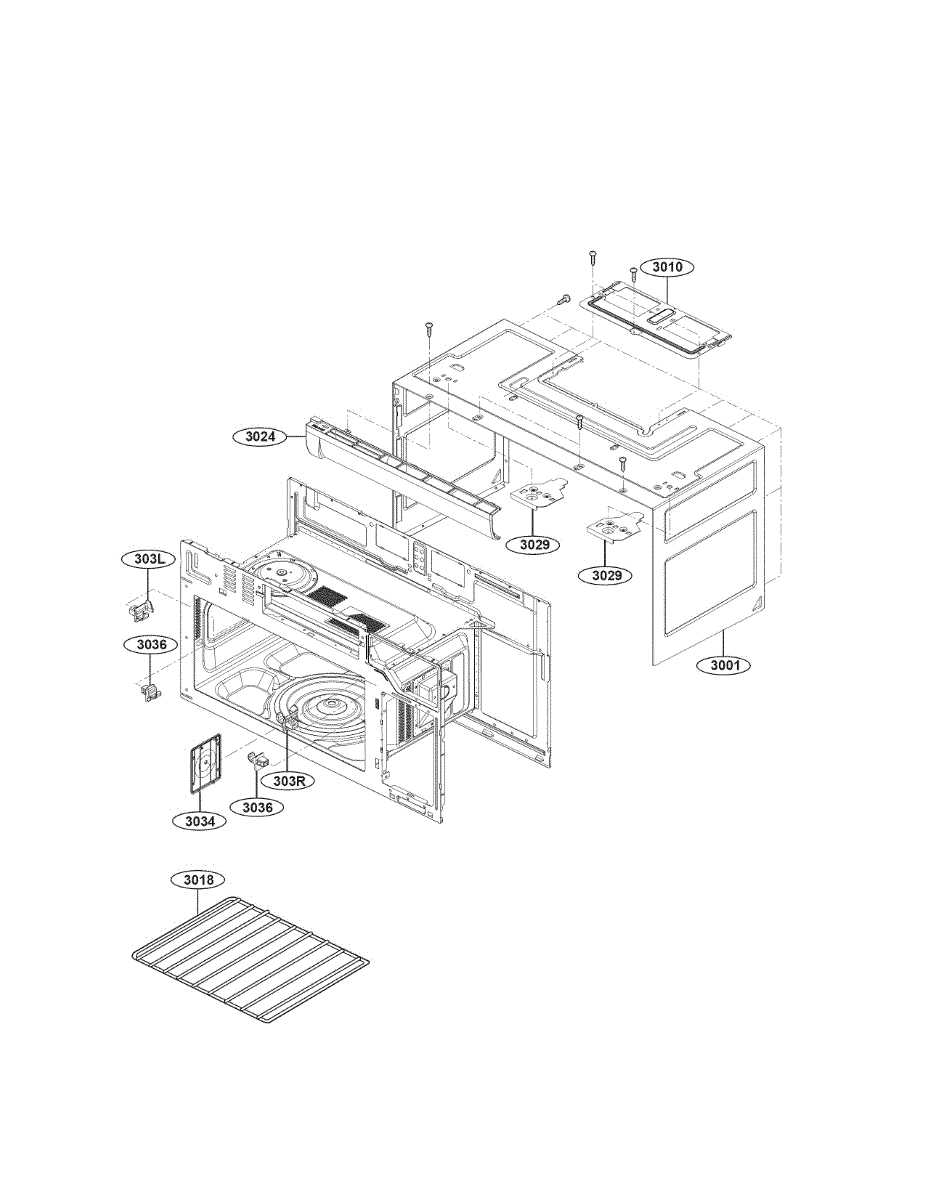 3010
3024
3029
3029
303L
3036
3001
303R
3036
3034
3018