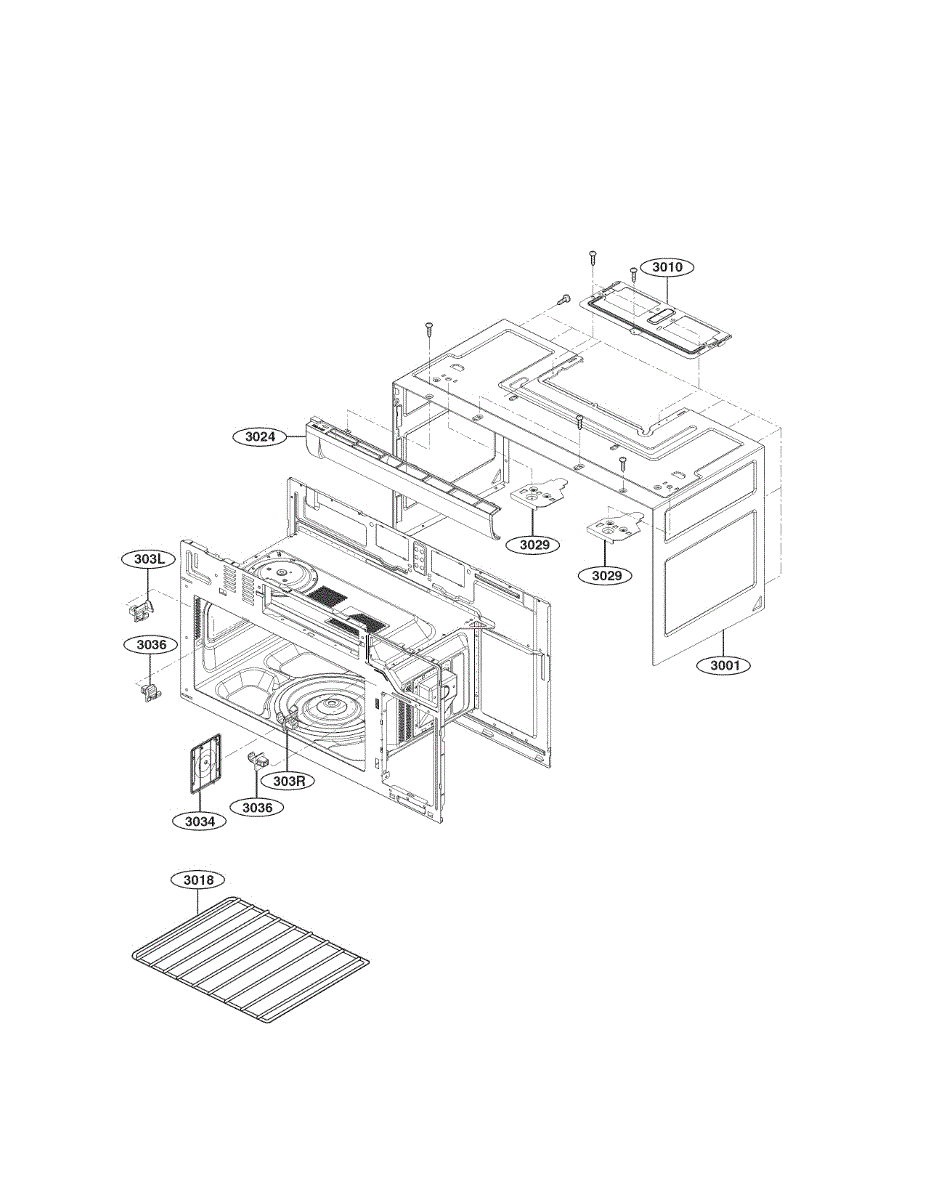 3010

3024

3029

3029

303L

3036

3001

303R

3036

3034

3018