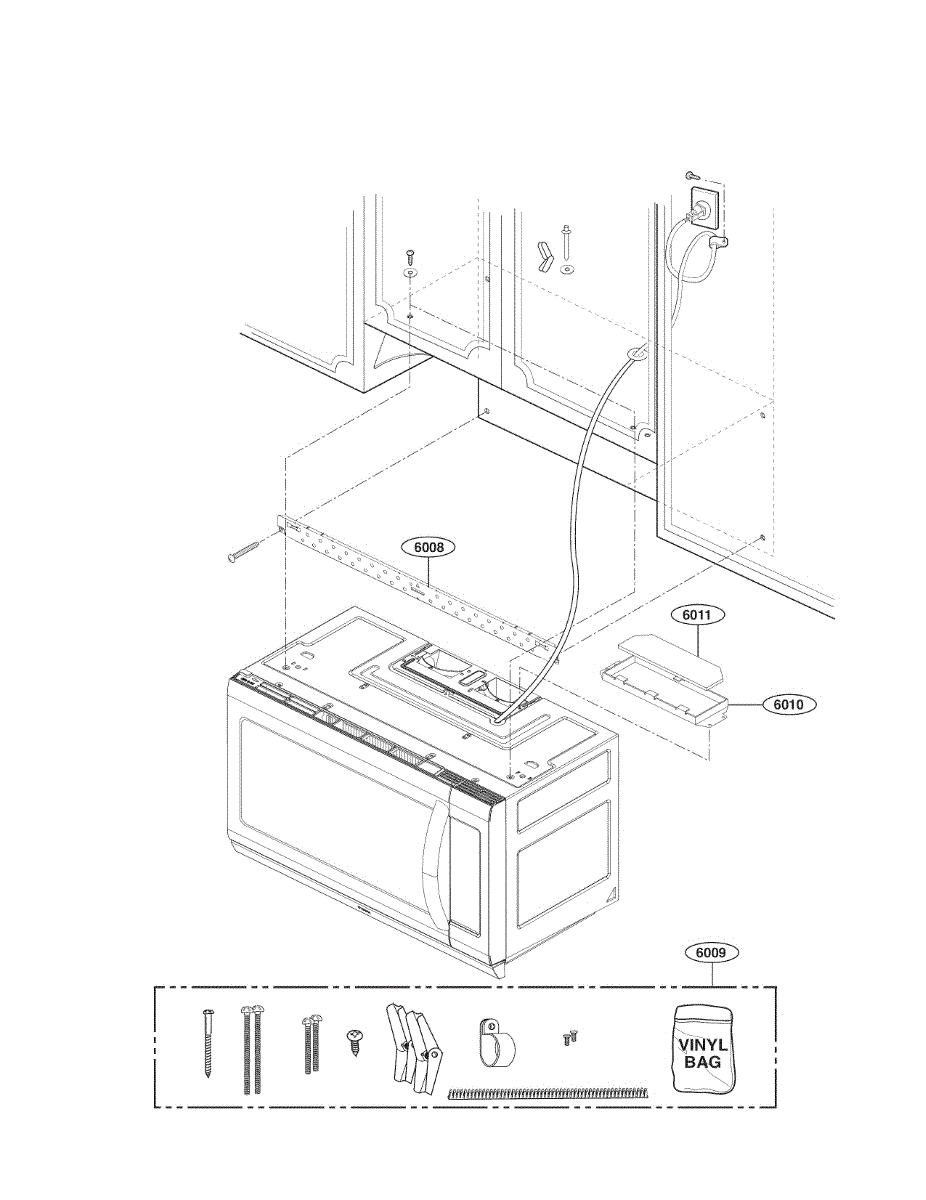 6008

6011

6010

6009

VINYL BAG