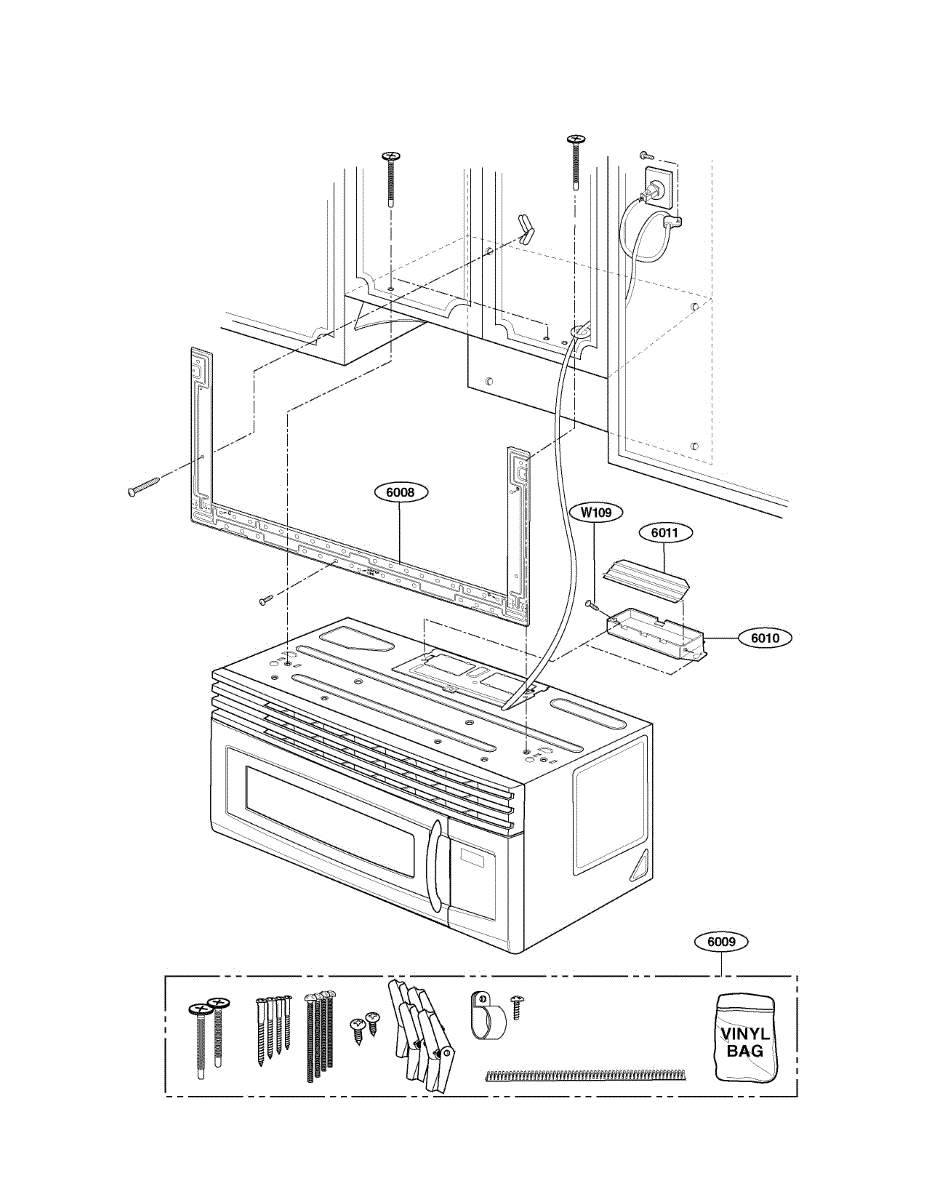 6008

W109

6011

6010

6009

VINYL BAG