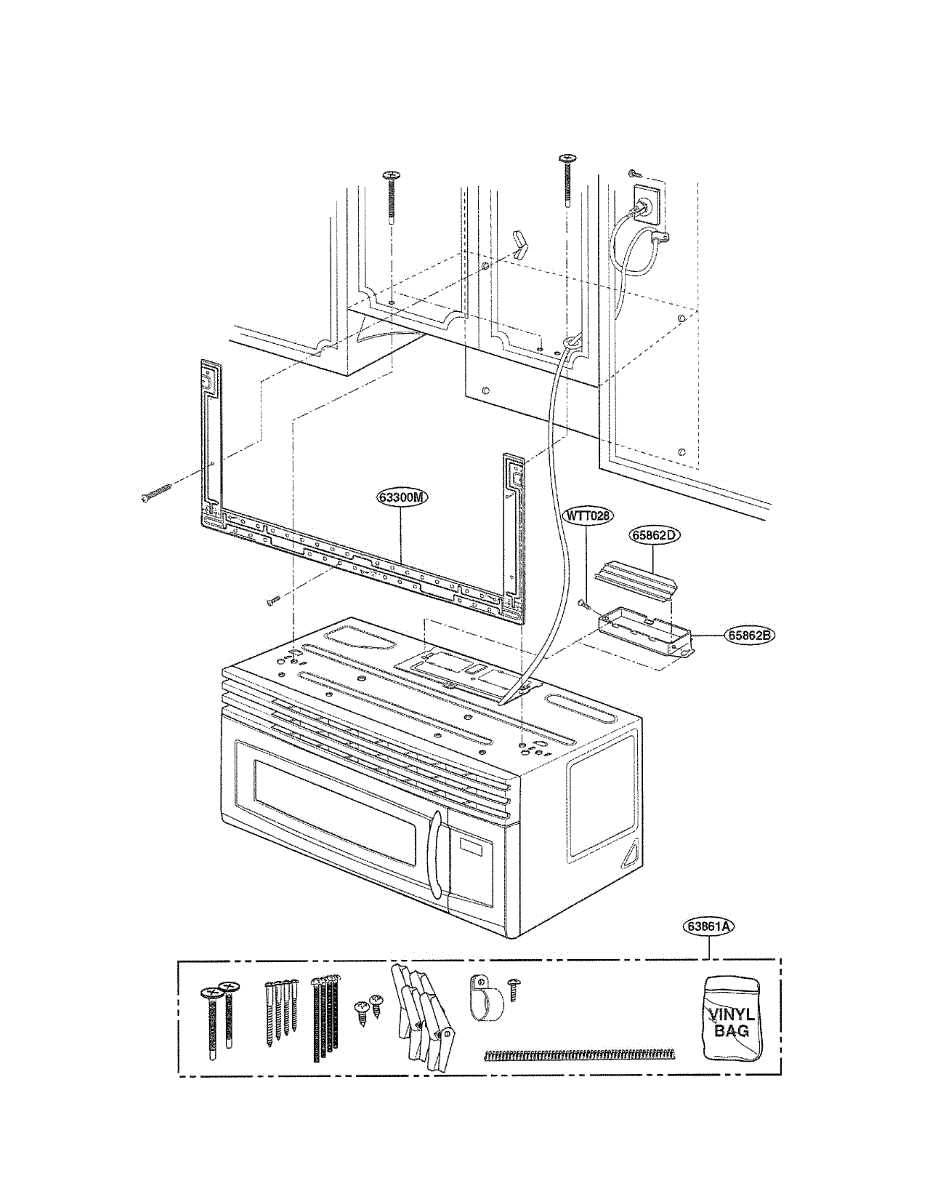 63300M
WTT028
65862D
65862B
63861A
VINYL BAG