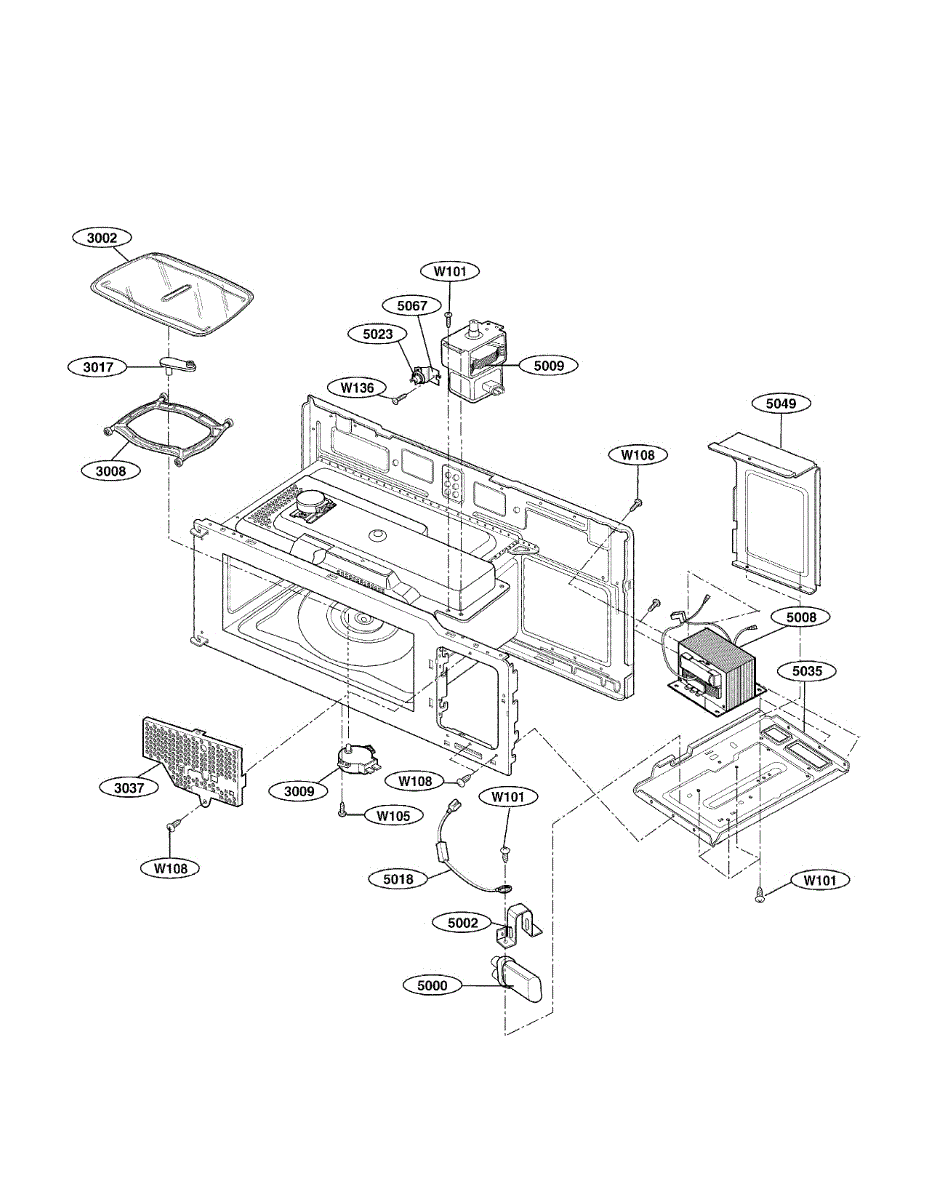 3002
W101
5067
5023
3017
5009
W136
5049
3008
W108
5008
5035
3037
3009
W108
W105
W101
W108
5018
W101
5002
5000