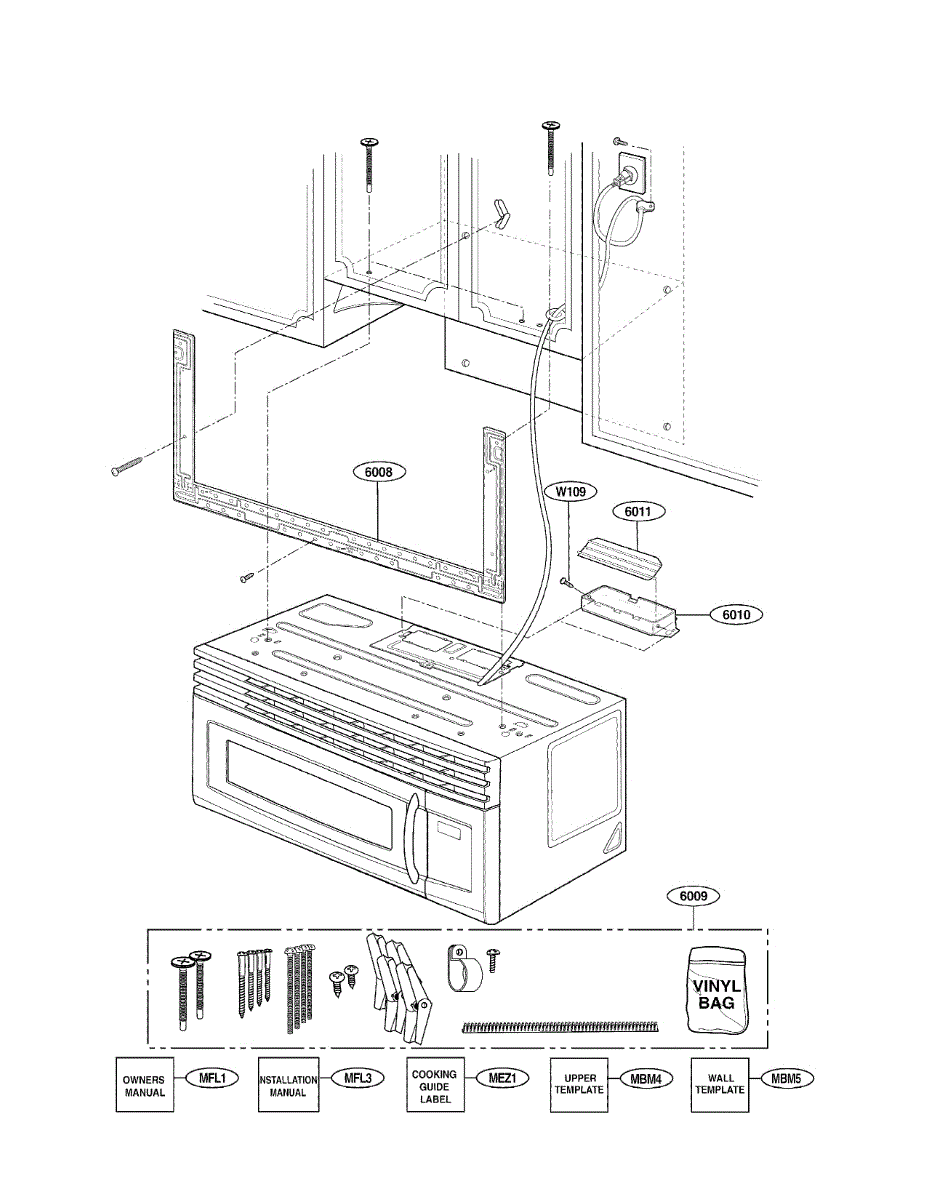 6008

W109

6011

6010

6009

VINYL BAG

OWNERS MANUAL

MFL1

INSTALLATION MANUAL

MFL3

COOKING GUIDE LABEL

MEZ1

UPPER TEMPLATE

MBM4

WALL TEMPLATE

MBM5