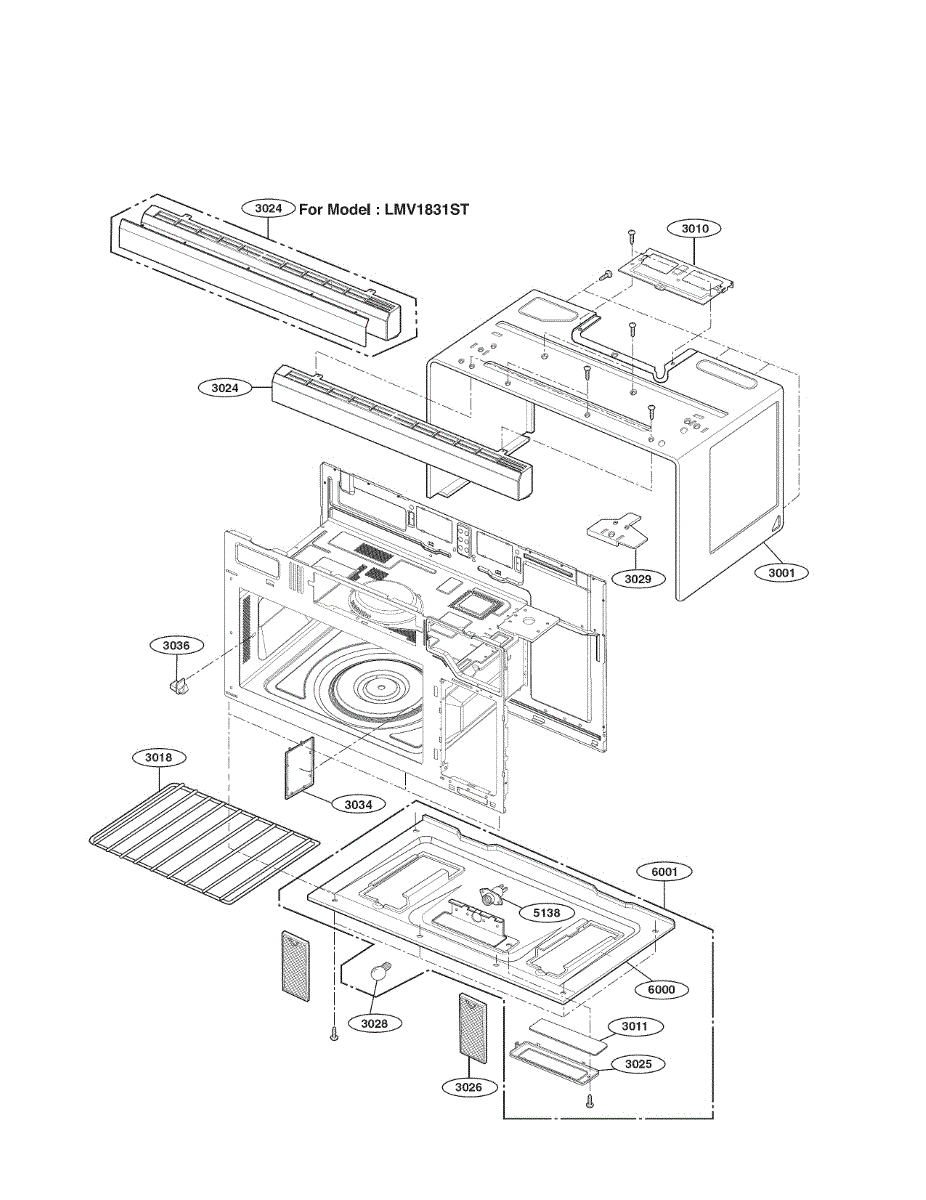 3024 For Model : LMV1831ST

3010

3024

3029

3001

3036

3018

3034

6001

5138

6000

3028

3011

3025

3026