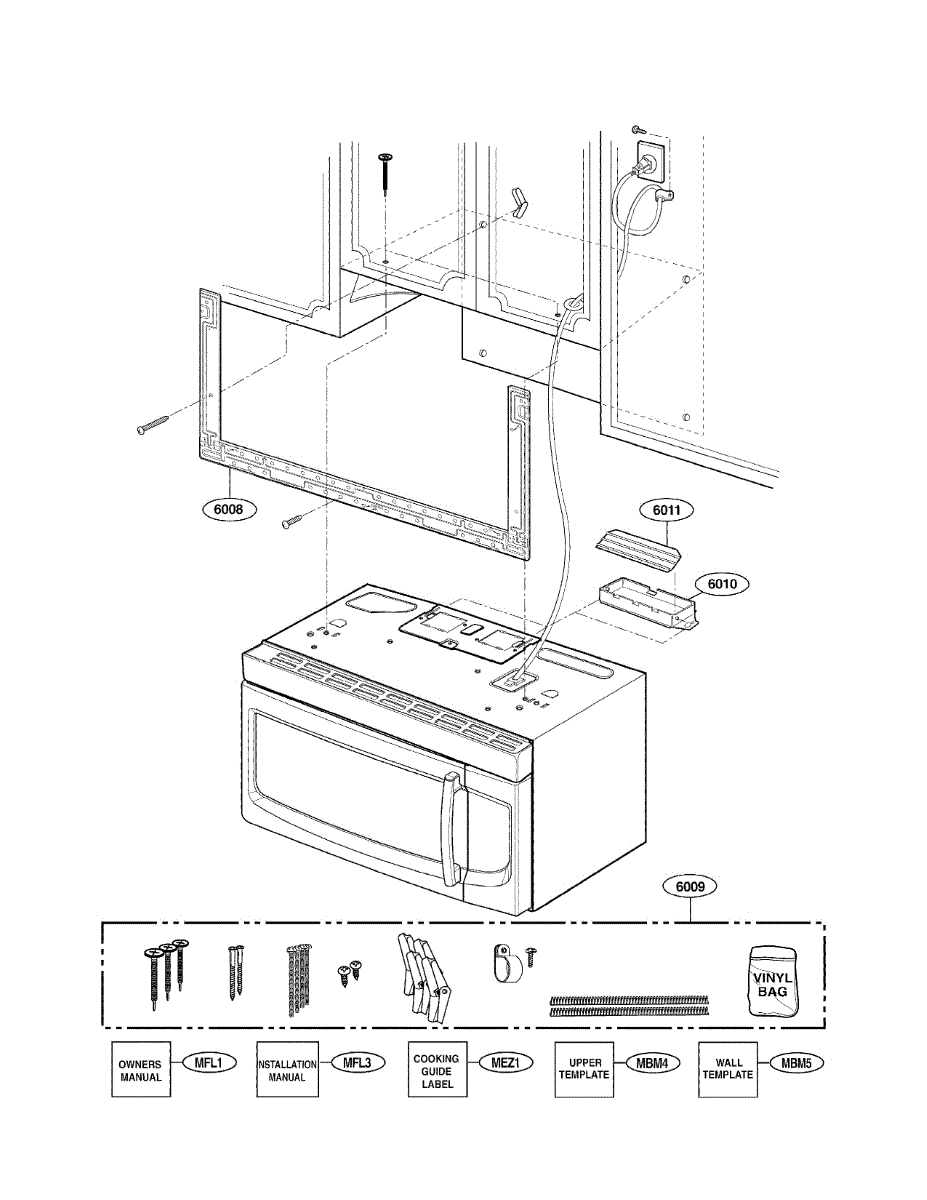 6008

6011

6010

6009

VINYL BAG

OWNERS MANUAL

MFL1

NSTALLATION MANUAL

MFL3

COOKING GUIDE LABEL

MEZ1

UPPER TEMPLATE

MBM4

WALL TEMPLATE

MBM5