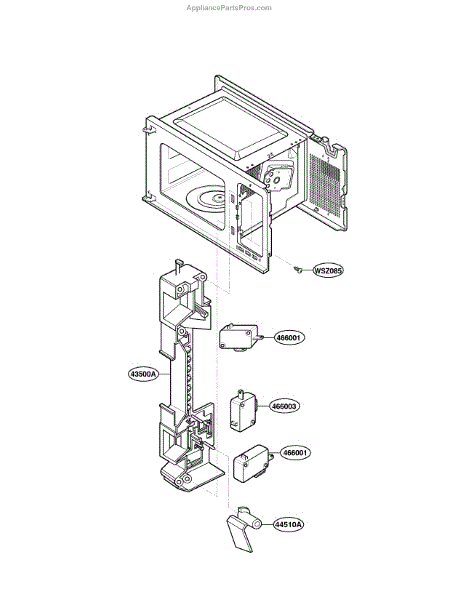 AppliancePartsPros.com

WSZ085

466001

43500A

466003

466001

44510A