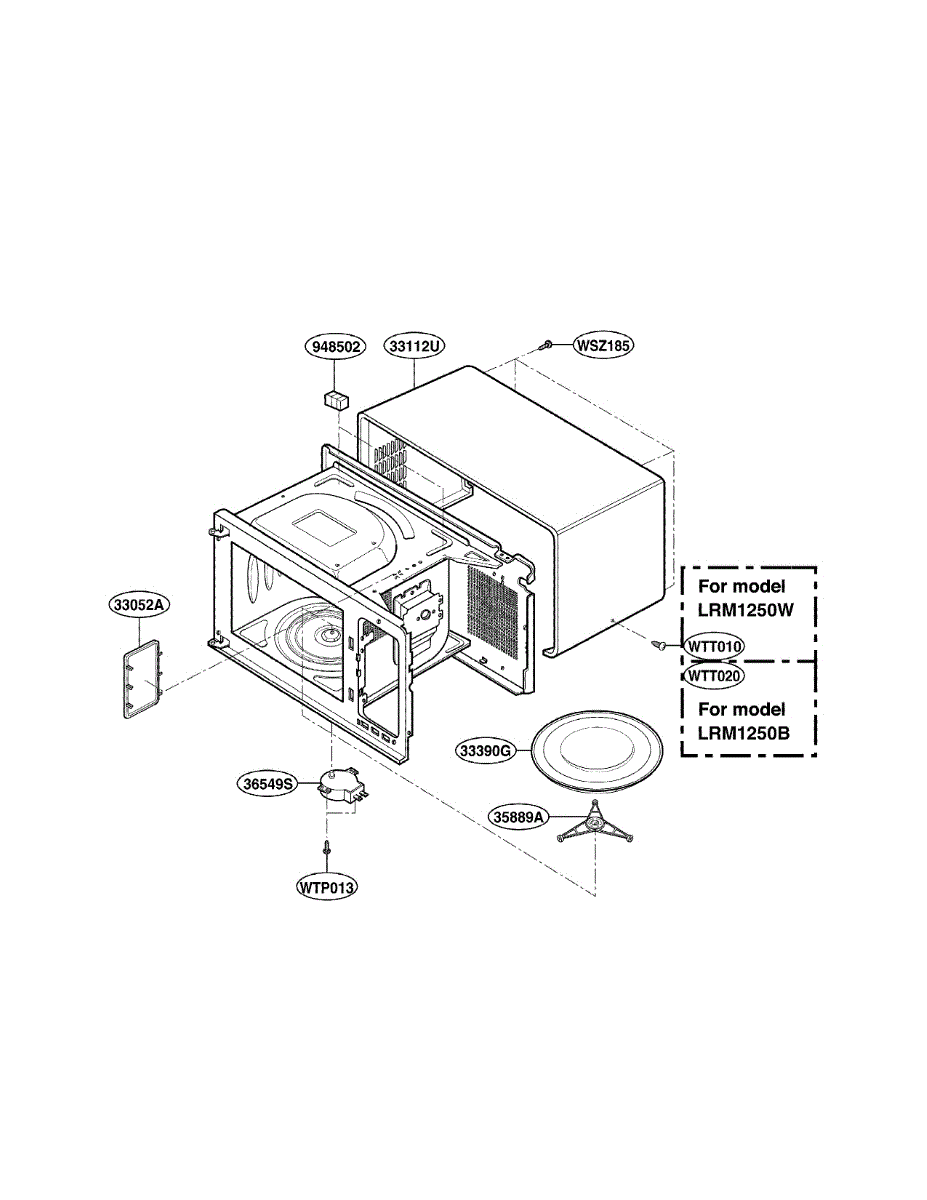 948502
33112U
WSZ185
33052A
For model
LRM1250W
WTT010
WTT020
For model
LRM1250B
33390G
36549S
35889A
WTP013