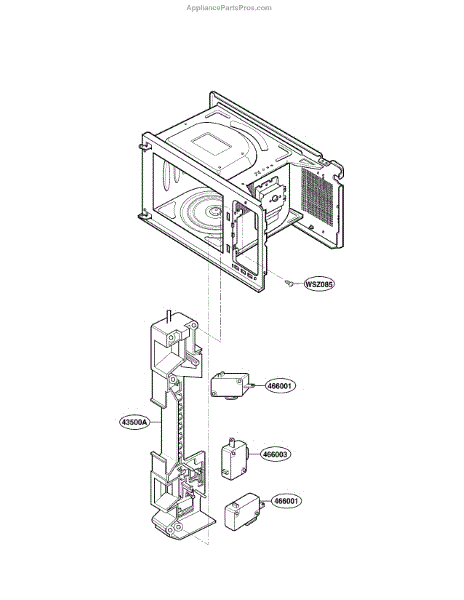 AppliancePartsPros.com

WSZ085

466001

43500A

466003

466001