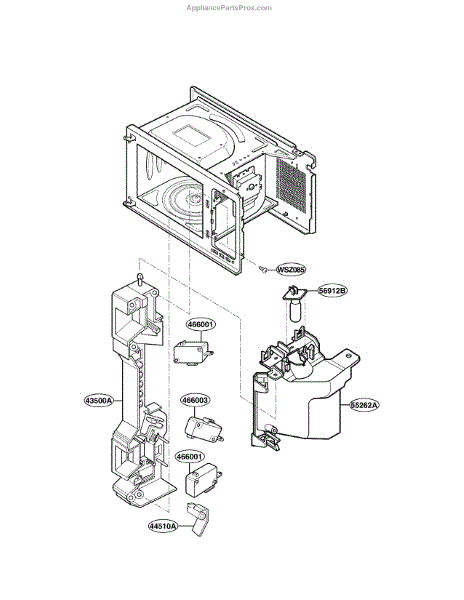 AppliancePartsPros.com

WSZ085

56912B

466001

43500A

466003

55262A

466001

44510A