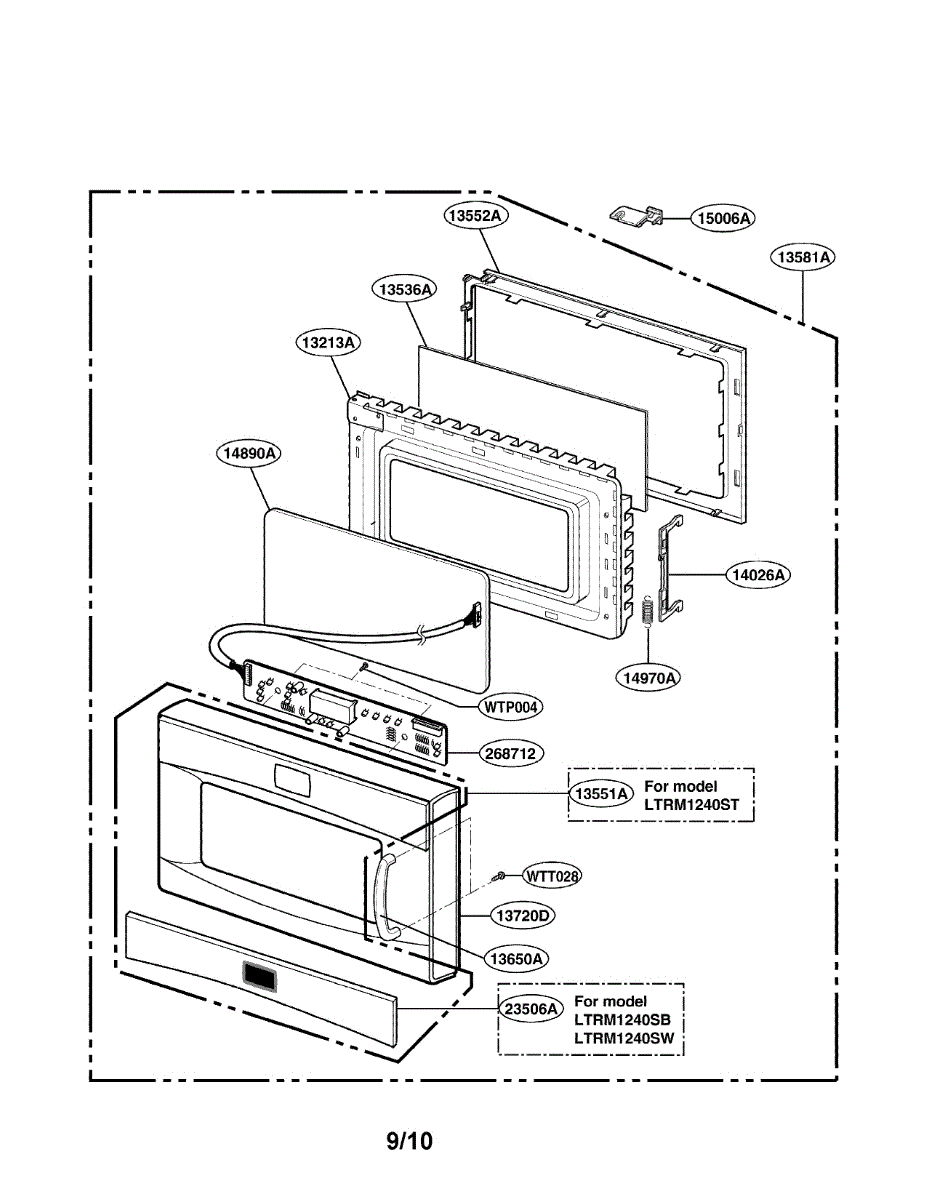 13552A

15006A

13581A

13536A

13213A

14890A

14026A

14970A

WTP004

268712

13551A For model LTRM1240ST

WTT028

13720D

13650A

23506A For model LTRM1240SB LTRM1240SW

9/10