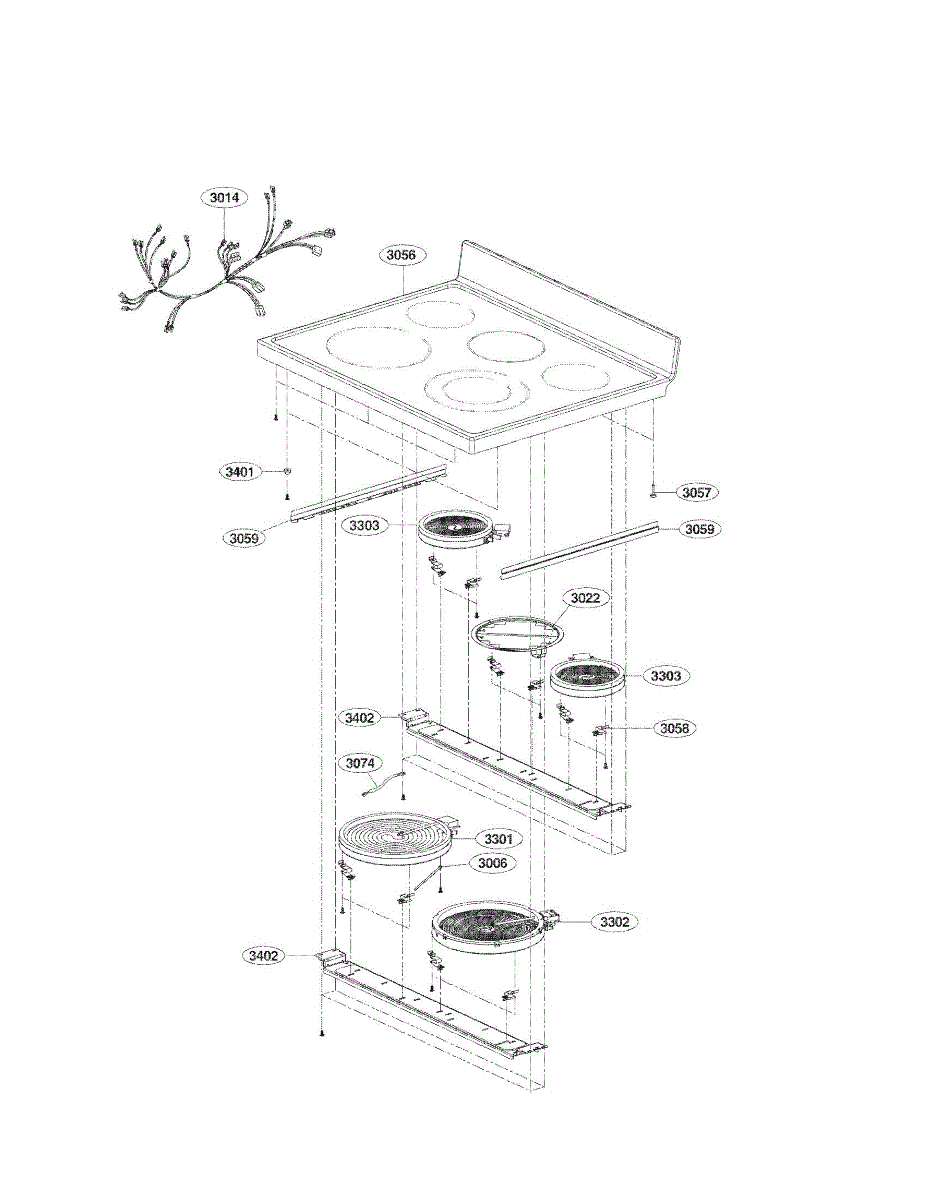 3014
3056
3401
3057
3059
3303
3059
3022
3303
3402
3058
3074
3301
3006
3302
3402