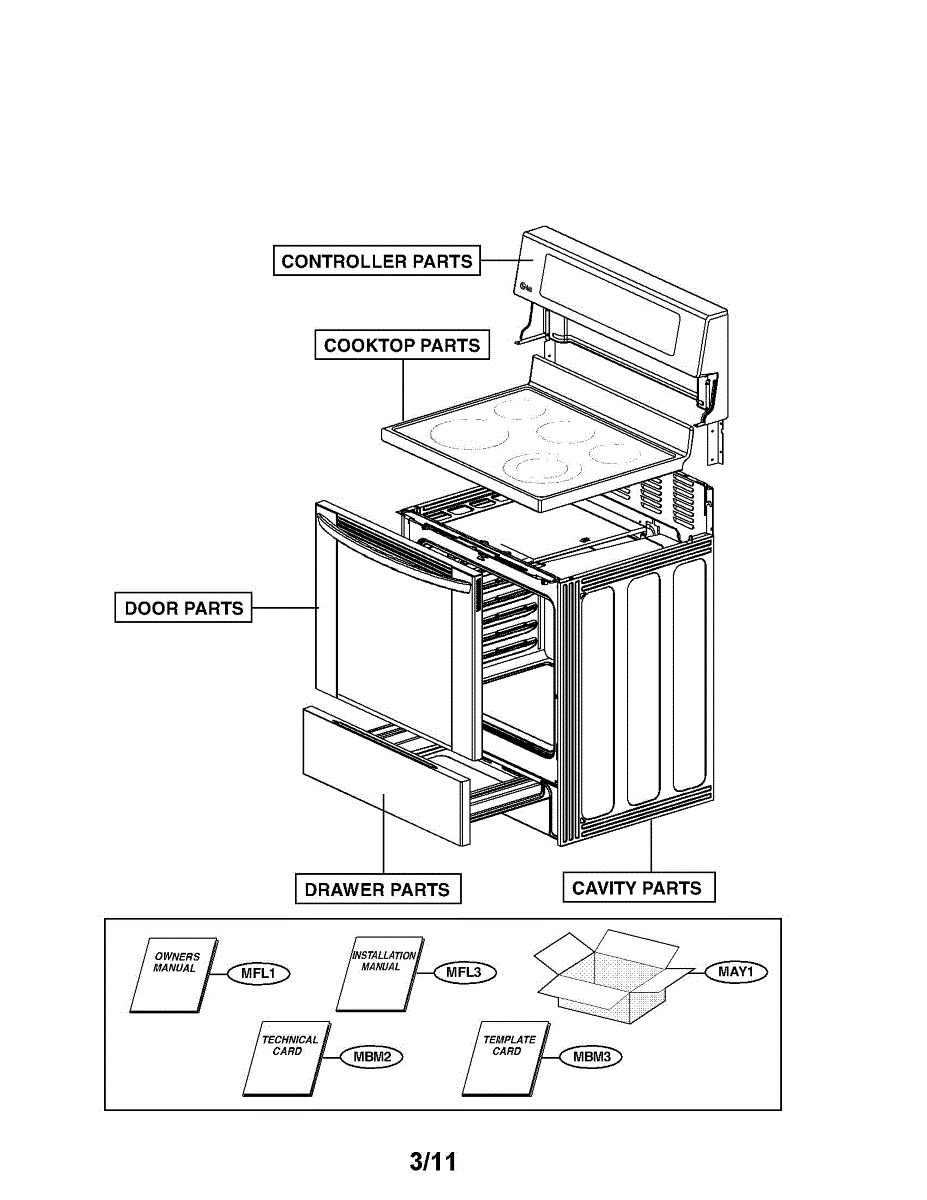 CONTROLLER PARTS

COOKTOP PARTS

DOOR PARTS

DRAWER PARTS

CAVITY PARTS

OWNERS MANUAL

MFL1

INSTALLATION MANUAL

MFL3

MAY1

TECHNICAL CARD

MBM2

TEMPLATE CARD

MBM3

3/11