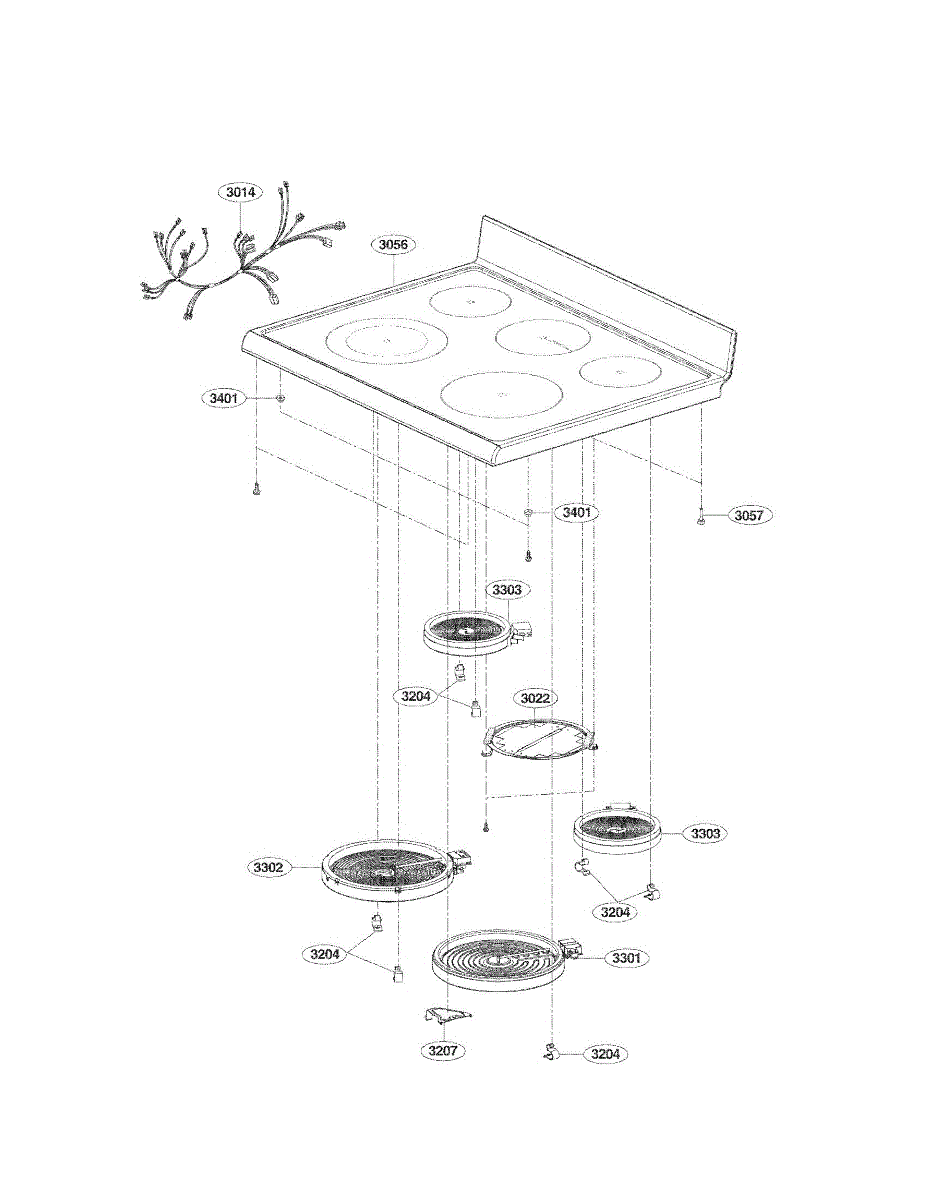 3014

3056

3401

3401

3057

3303

3204

3022

3303

3302

3204

3204

3301

3207

3204