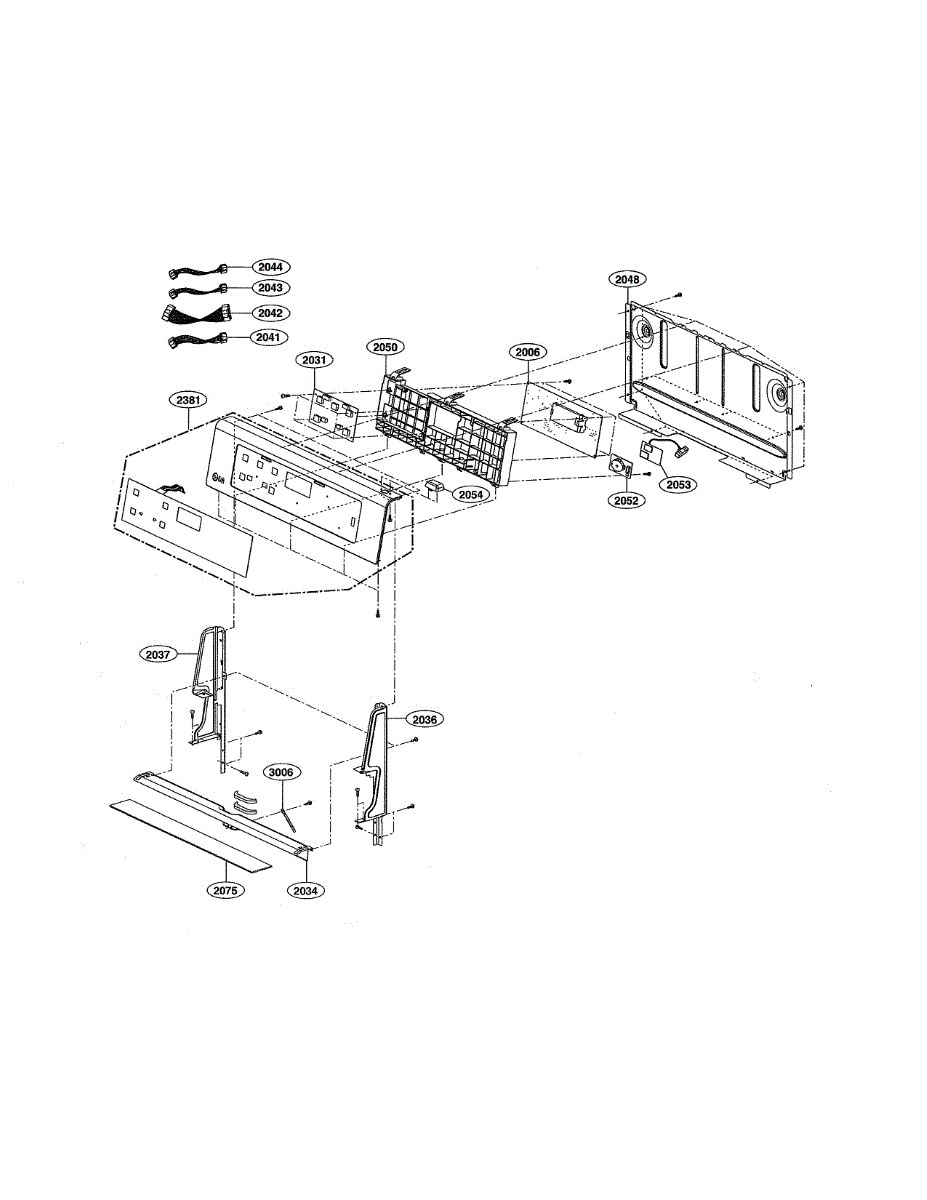 2044
2043
2042
2041
2048
2031
2050
2006
2381
2054
2052
2053
2037
2036
3006
2075
2034