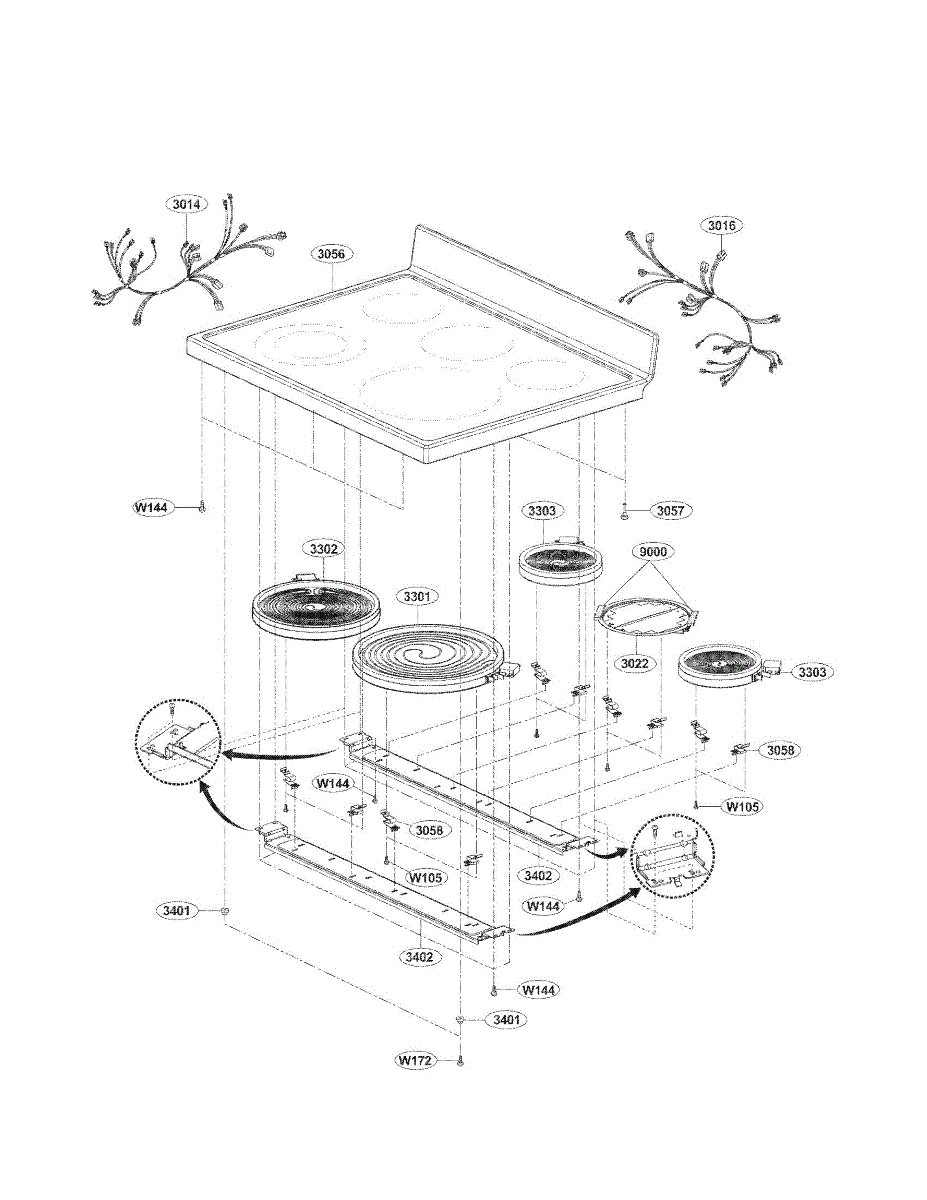 3014
3056
3016
W144
3057
3303
3302
9000
3301
3022
3303
3058
W144
W105
3058
W105
3402
W144
3401
3402
W144
3401
W172