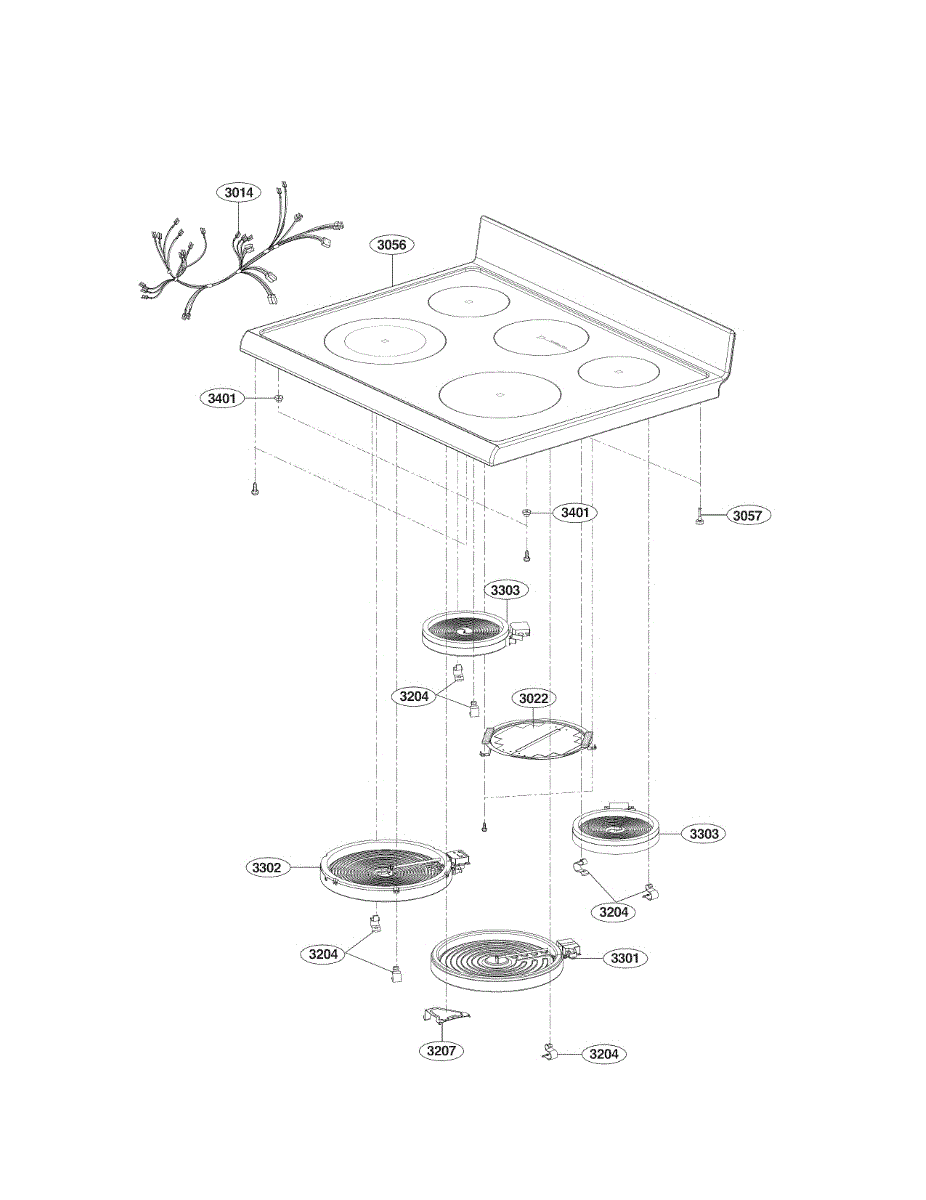 3014
3056
3401
3401
3057
3303
3204
3022
3303
3302
3204
3204
3301
3207
3204