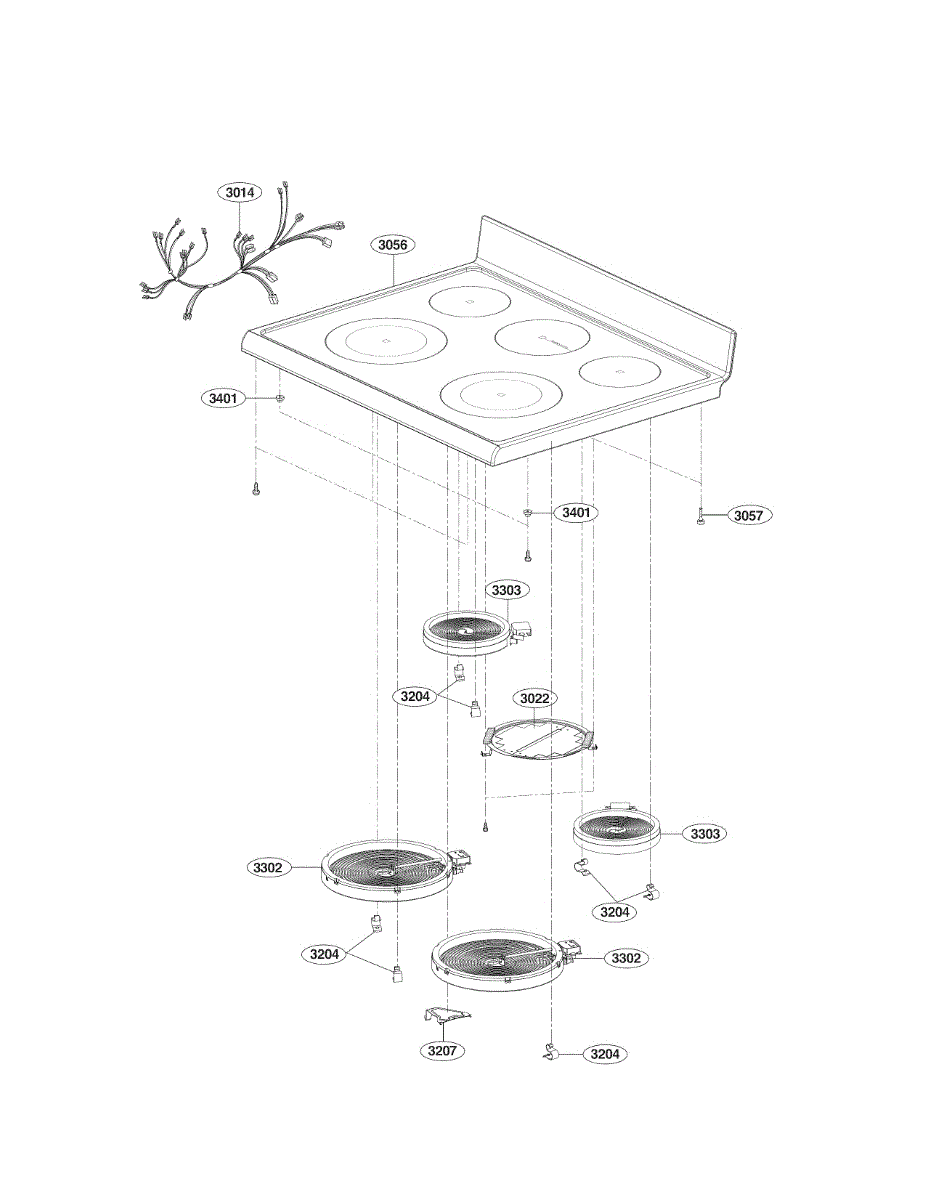 3014
3056
3401
3401
3057
3303
3204
3022
3303
3302
3204
3204
3302
3207
3204