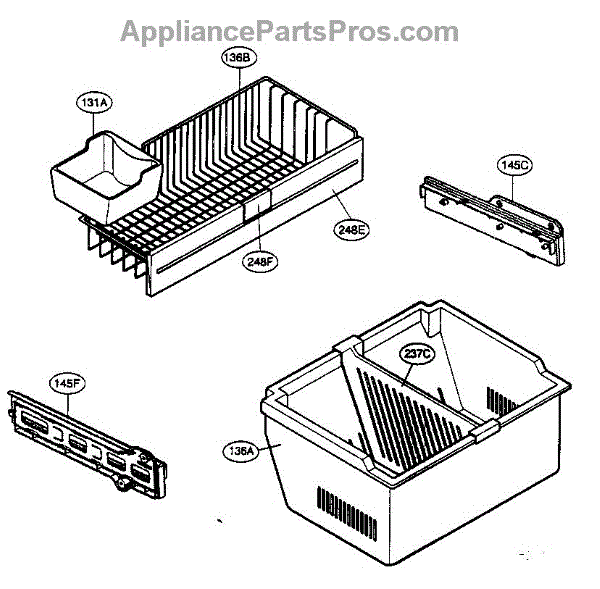 AppliancePartsPros.com

136B

131A

145C

248E

248F

237C

145F

136A