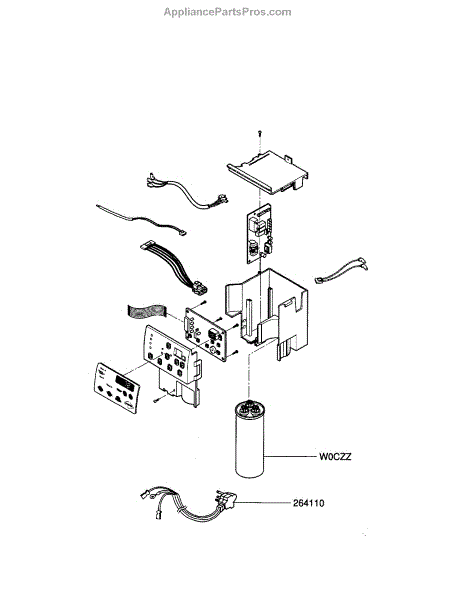 AppliancePartsPros.com

W0CZZ

264110