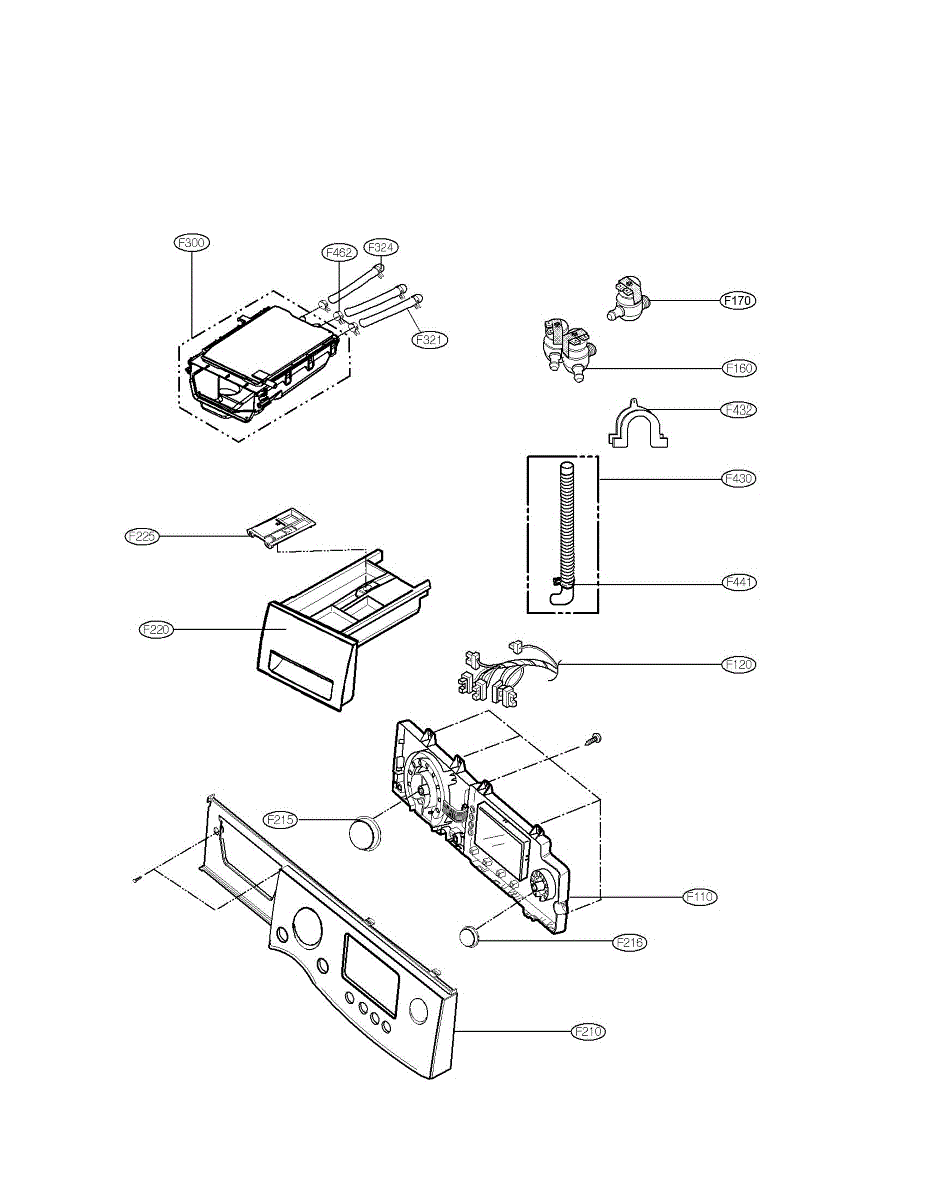 F300
F462
F324
F321
F170
F160
F432
F430
F441
F225
F220
F120
F215
F110
F216
F210