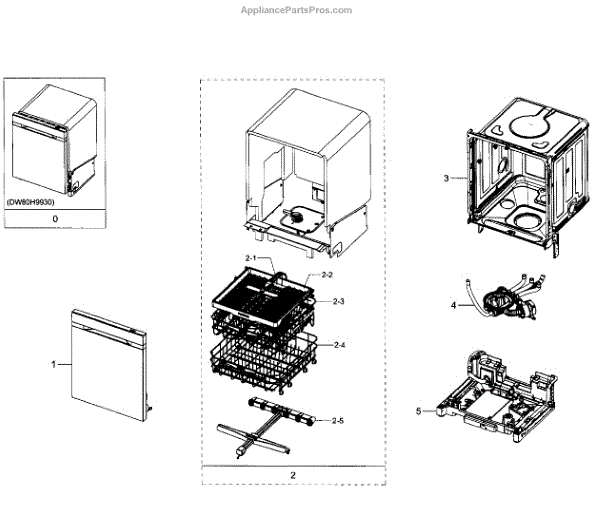 AppliancePartsPros.com

(DW80H9930)

0

1

2-1

2-2

2-3

2-4

2-5

2

3

4

5