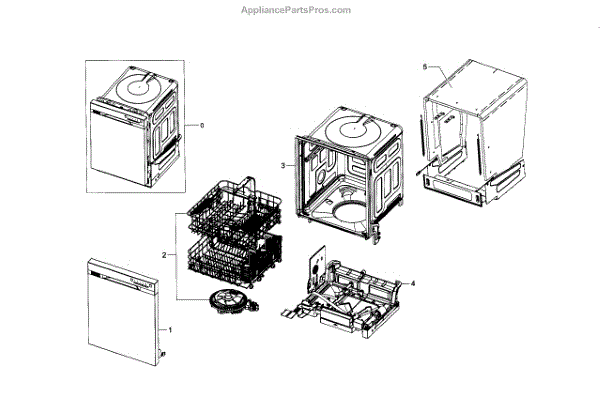 AppliancePartsPros.com

5

0

3

2

4

1