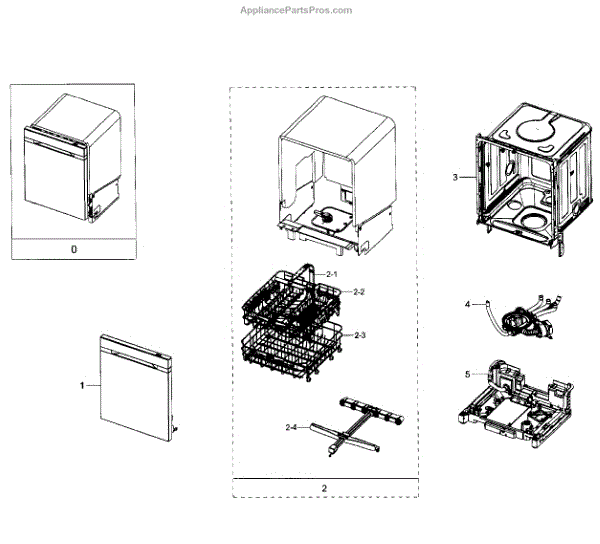 AppliancePartsPros.com

0

1

2-1
2-2
2-3
2-4

2

3

4

5