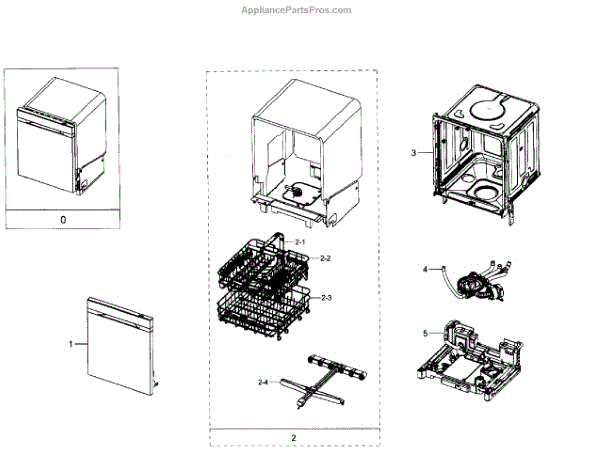 AppliancePartsPros.com

0

1

2-1
2-2
2-3
2-4

2

3

4

5