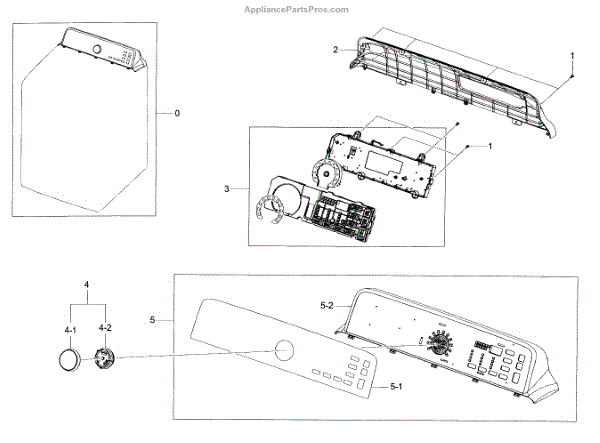 AppliancePartsPros.com

0

2

1

1

3

4

4-1

4-2

5

5-2

5-1