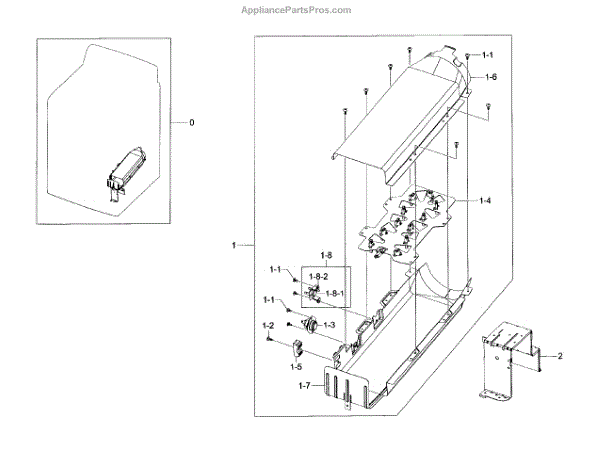 AppliancePartsPros.com

0

1-1
1-6
1-4
1
1-8
1-1
1-8-2
1-8-1
1-1
1-3
1-2
1-5
1-7
2