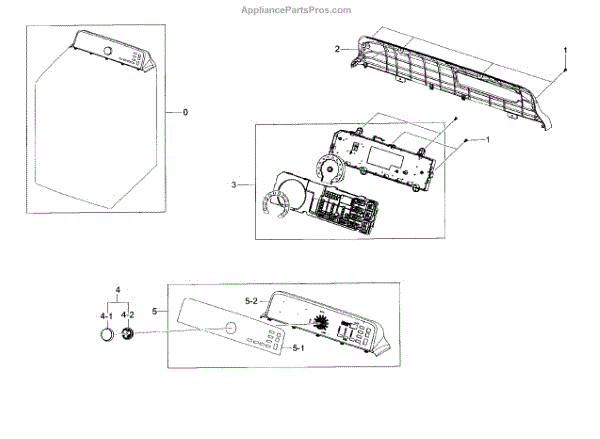 AppliancePartsPros.com

0

2

1

1

3

4

4-1

4-2

5

5-2

5-1