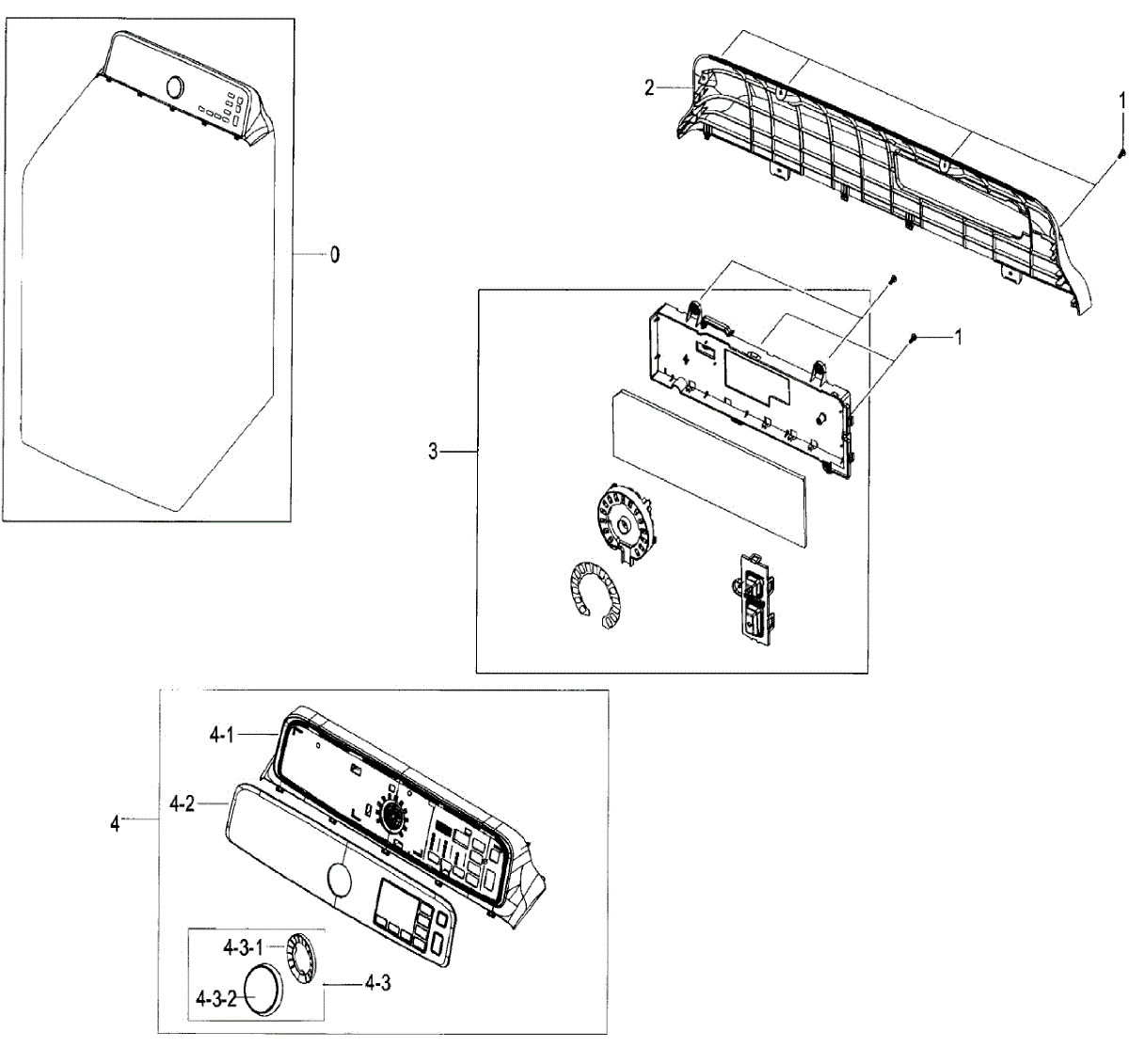 2
1
0
1
3
4-1
4-2
4
4-3-1
4-3-2
4-3