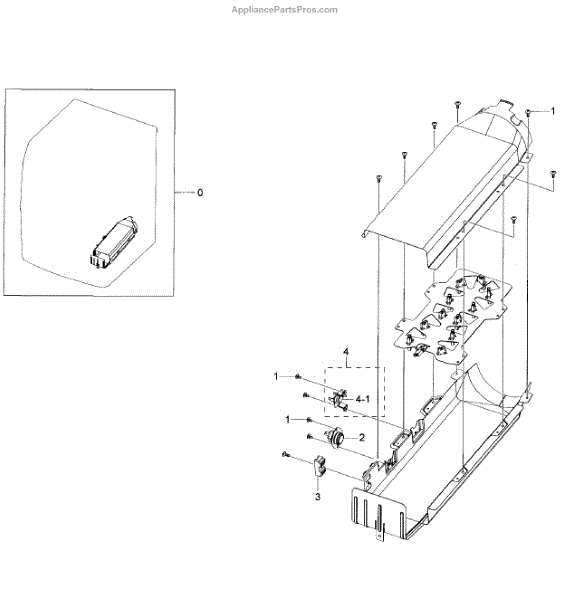 AppliancePartsPros.com

0

1

4

1

4-1

1

2

3