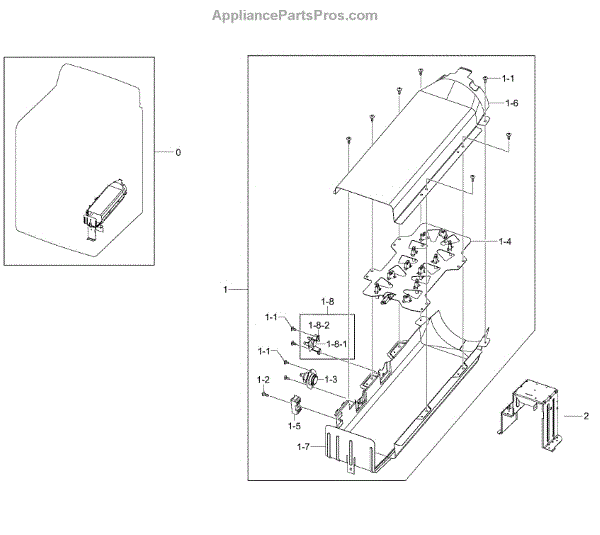 AppliancePartsPros.com

0

1-1
1-6
1-4
1
1-8
1-1
1-8-2
1-8-1
1-1
1-3
1-2
1-5
1-7
2