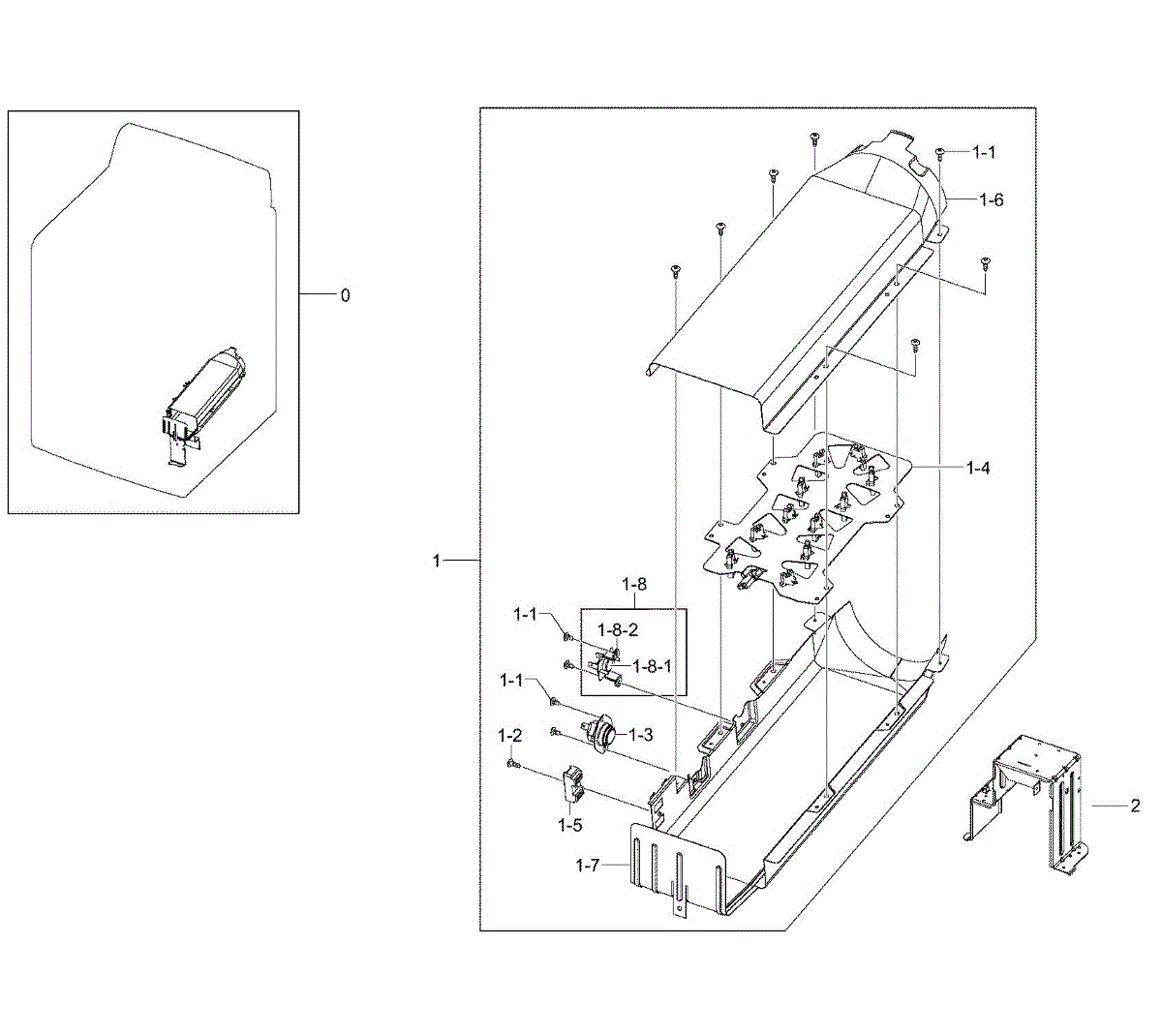 0

1-1
1-6
1-4
1
1-8
1-1
1-8-2
1-8-1
1-1
1-3
1-2
1-5
1-7
2