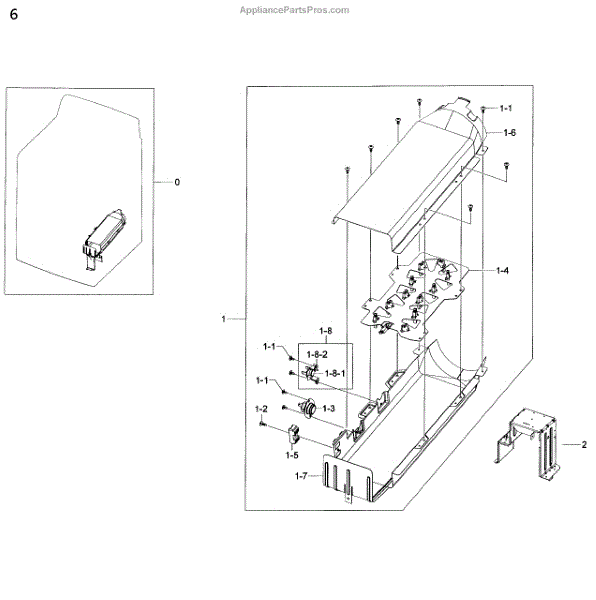 6

AppliancePartsPros.com

0

1-1
1-6
1-4
1
1-8
1-1
1-8-2
1-8-1
1-1
1-3
1-2
1-5
1-7
2