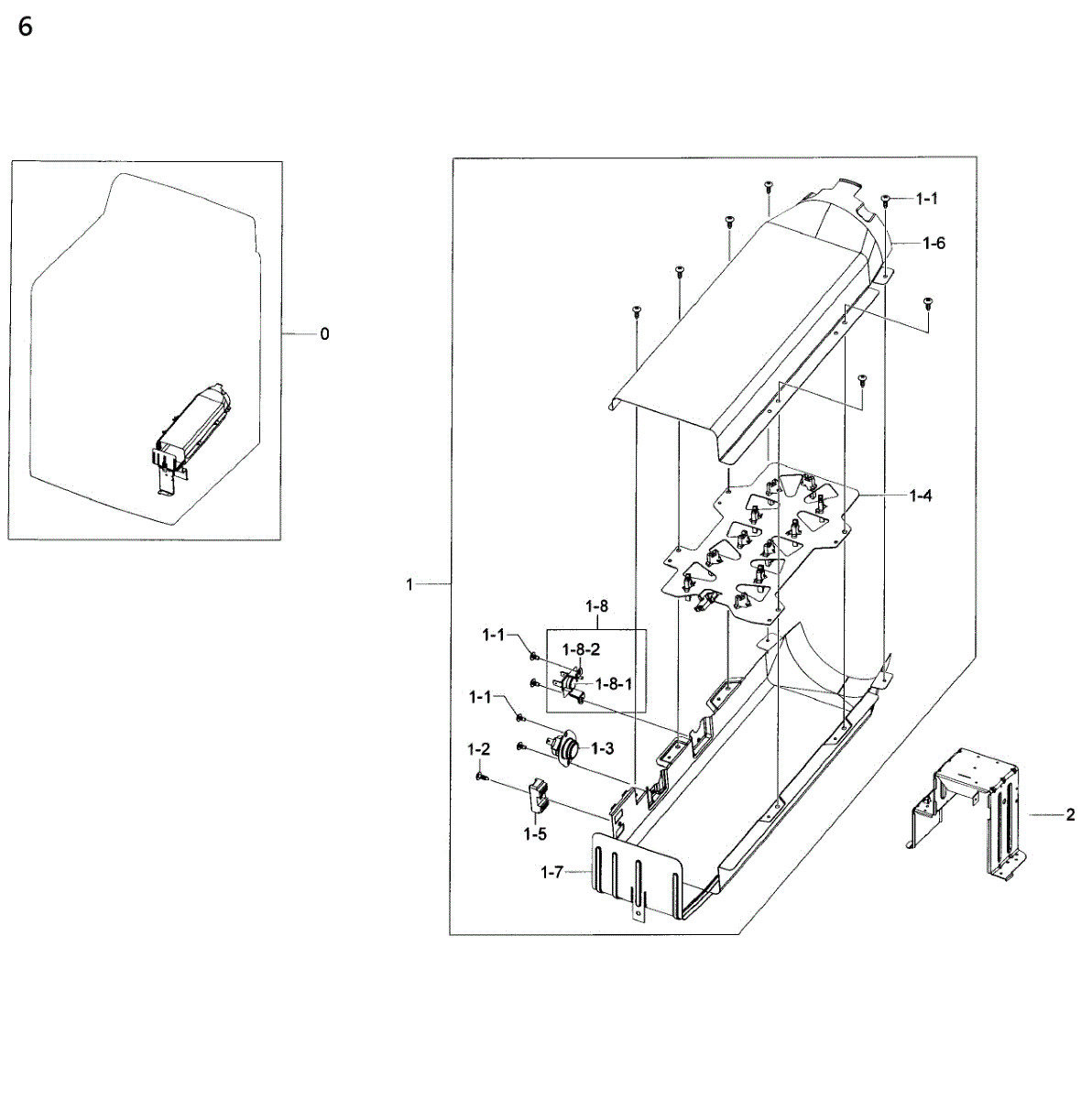 6

0

1-1
1-6
1-4
1
1-8
1-1
1-8-2
1-8-1
1-1
1-3
1-2
1-5
1-7
2