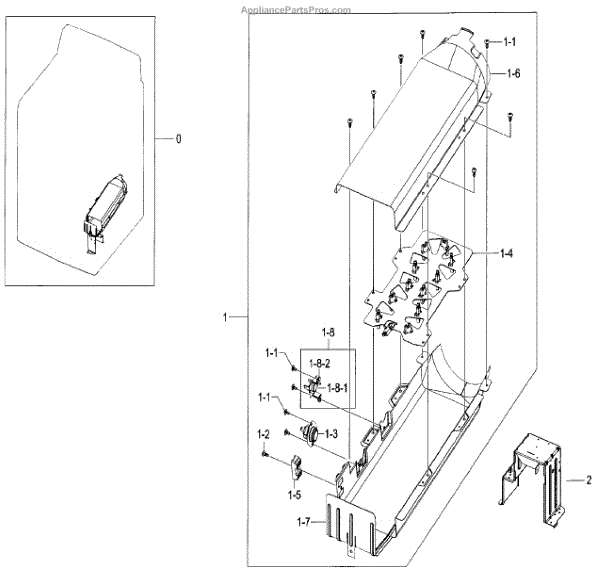 AppliancePartsPros.com

0

1-1
1-6
1-4
1
1-8
1-1
1-8-2
1-8-1
1-1
1-3
1-2
1-5
1-7
2