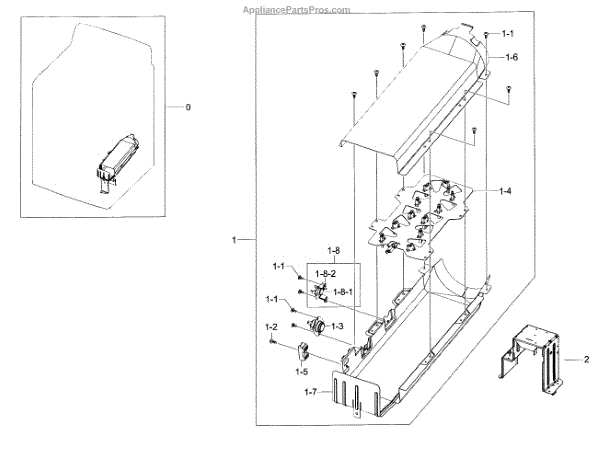 AppliancePartsPros.com

0

1-1
1-6
1-4
1
1-8
1-1
1-8-2
1-8-1
1-1
1-3
1-2
1-5
1-7
2